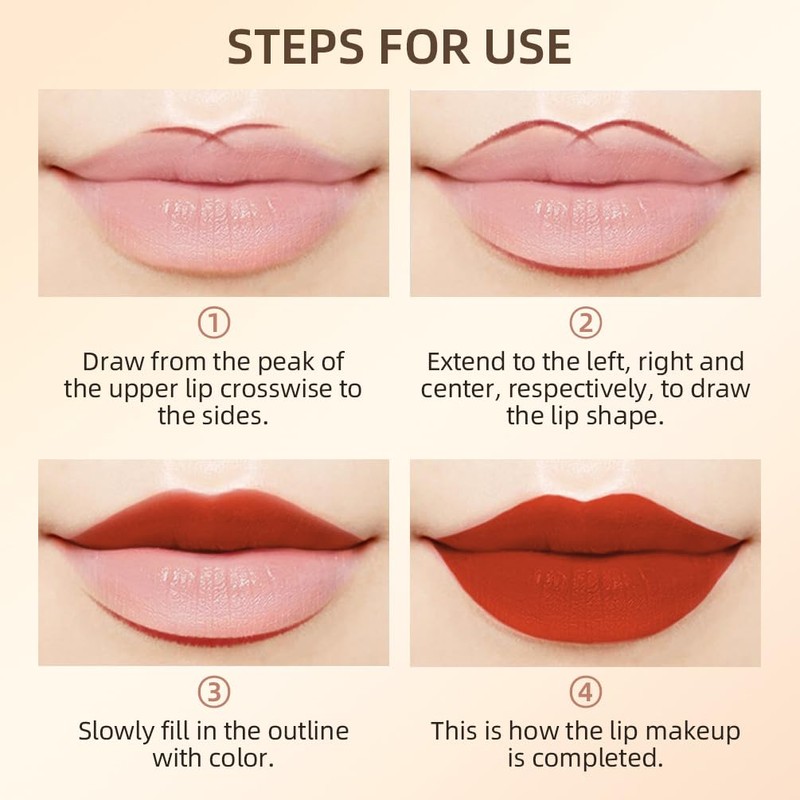 STEPS FOR USE

①
Draw from the peak of the upper lip crosswise to the sides.

②
Extend to the left, right and center, respectively, to draw the lip shape.

③
Slowly fill in the outline with color.

④
This is how the lip makeup is completed.