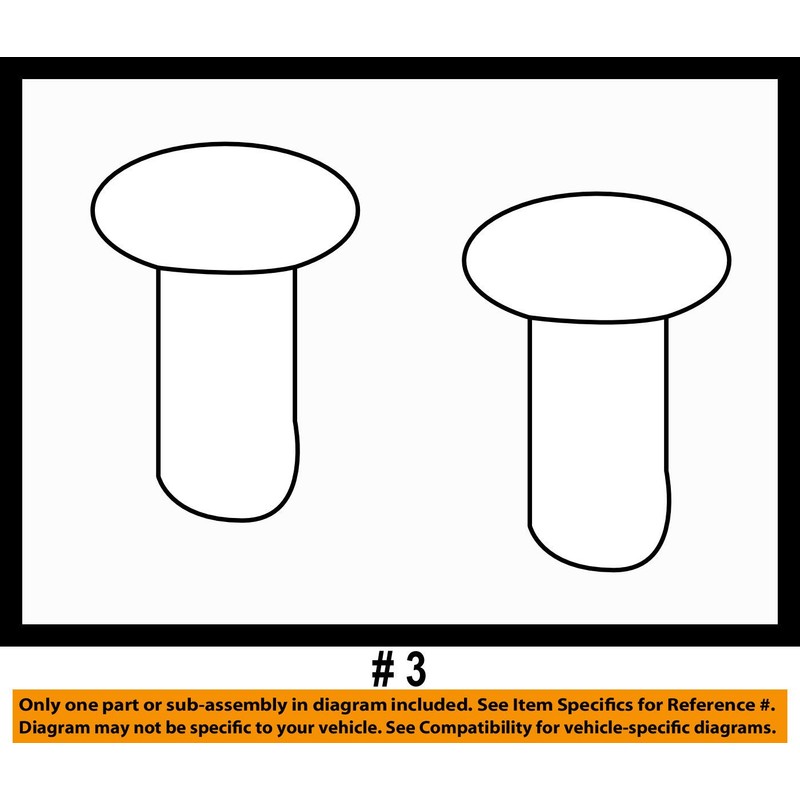 # 3

Only one part or sub-assembly in diagram included. See Item Specifics for Reference #.
Diagram may not be specific to your vehicle. See Compatibility for vehicle-specific diagrams.