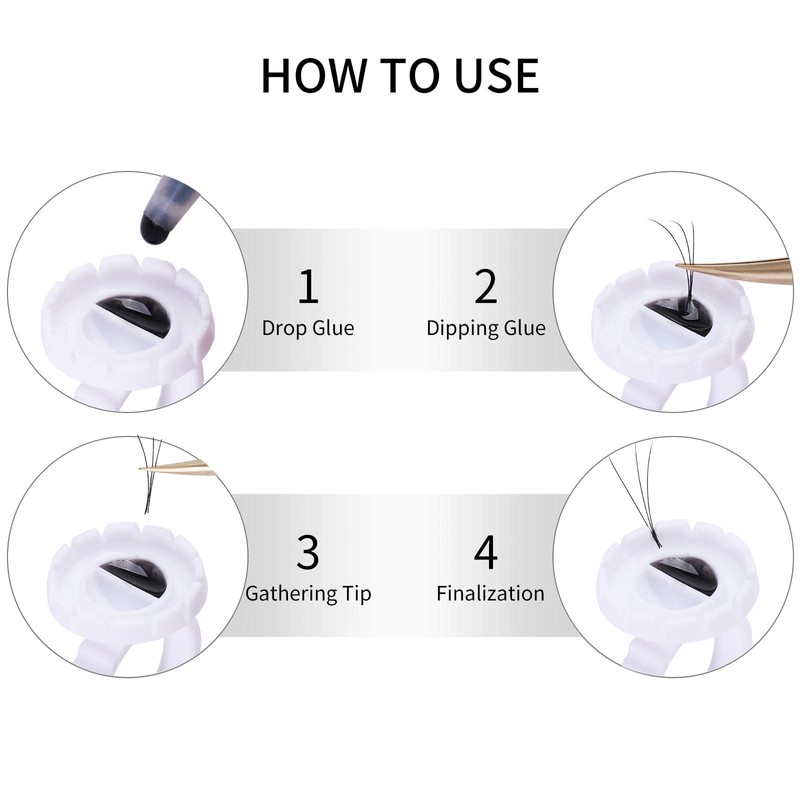 HOW TO USE

1
Drop Glue

2
Dipping Glue

3
Gathering Tip

4
Finalization