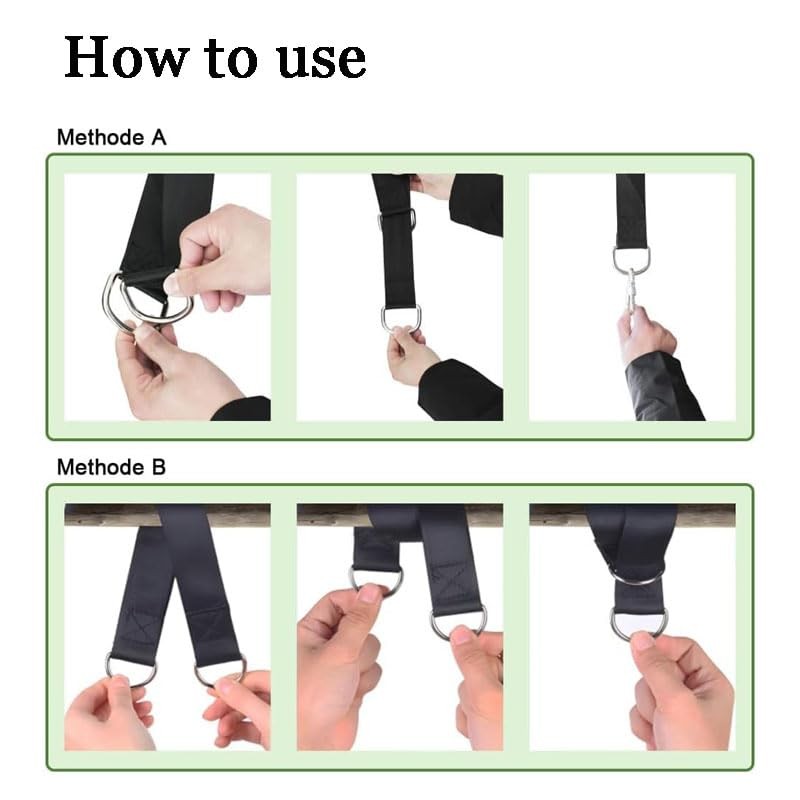 How to use

Methode A

Methode B