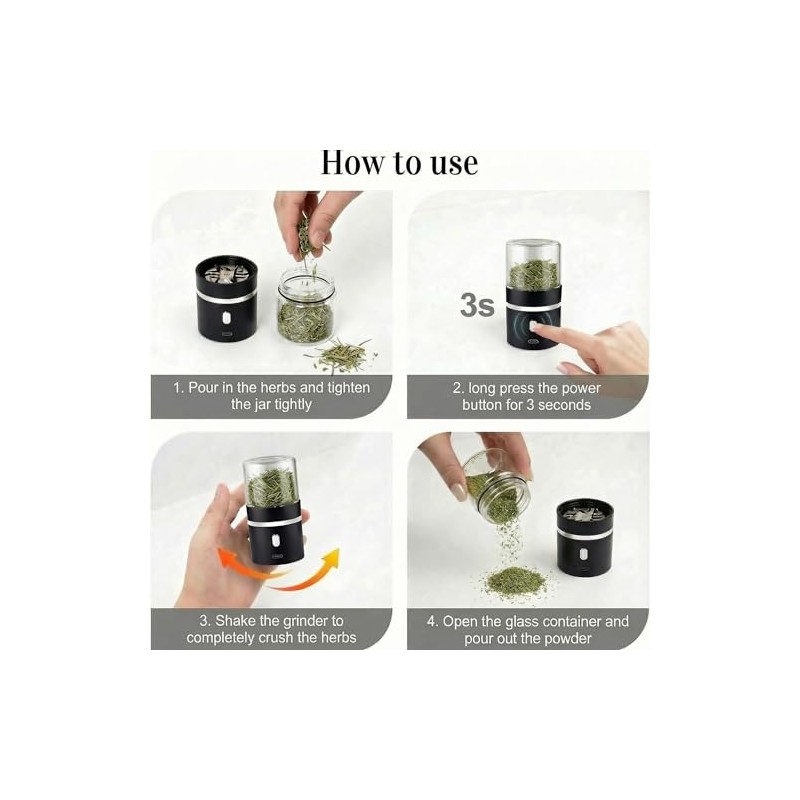 How to use

1. Pour in the herbs and tighten the jar tightly

3s

2. long press the power button for 3 seconds

3. Shake the grinder to completely crush the herbs

4. Open the glass container and pour out the powder