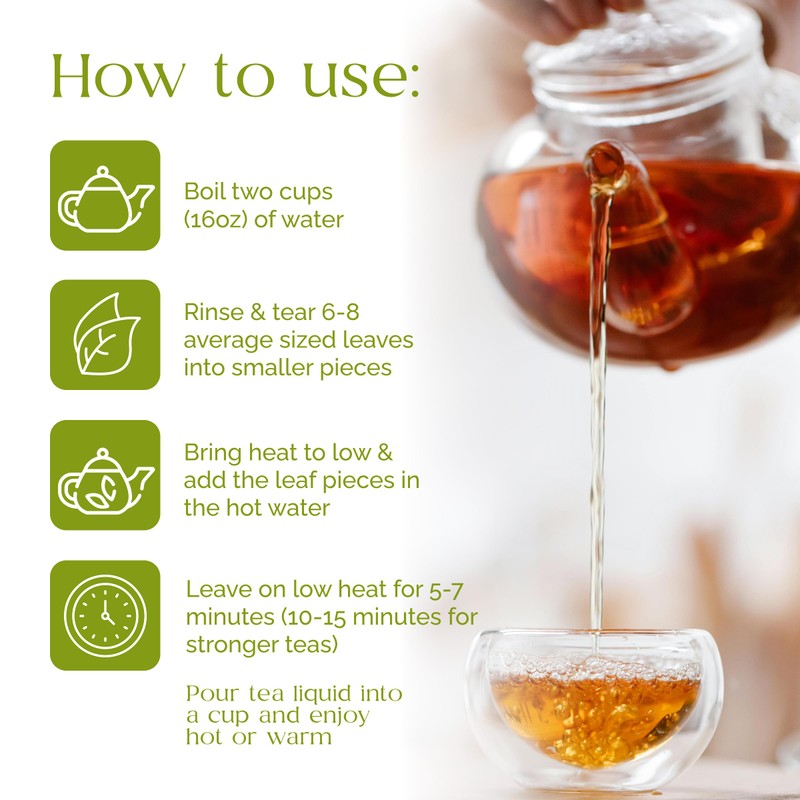 How to use:

Boil two cups (16oz) of water

Rinse & tear 6-8 average sized leaves into smaller pieces

Bring heat to low & add the leaf pieces in the hot water

Leave on low heat for 5-7 minutes (10-15 minutes for stronger teas)

Pour tea liquid into a cup and enjoy hot or warm