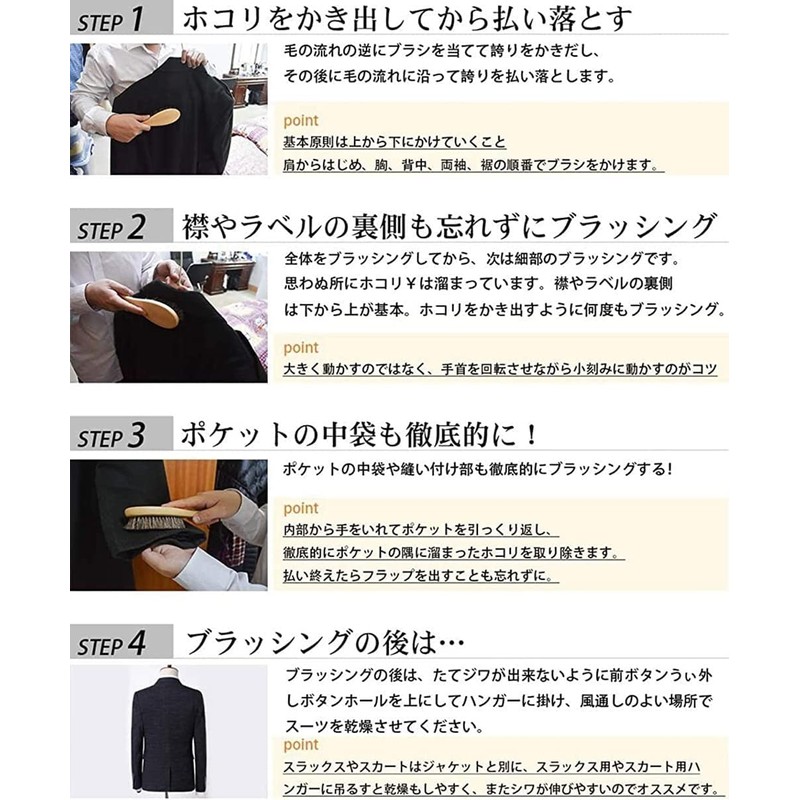 STEP 1 ホコリをかき出してから払い落とす

毛の流れの逆にブラシを当てて誇りをかきだし、その後に毛の流れに沿って誇りを払い落とします。

point
基本原則は上から下にかけていくこと
肩からはじめ、胸、背中、両袖、裾の順番でブラシをかけます。

STEP 2 襟やラベルの裏側も忘れずにブラッシング

全体をブラッシングしてから、次は細部のブラッシングです。思わぬ所にホコリ￥は溜まっています。襟やラベルの裏側は下から上が基本。ホコリをかき出すように何度もブラッシング。

point
大きく動かすのではなく、手首を回転させながら小刻みに動かすのがコツ

STEP 3 ポケットの中袋も徹底的に！

ポケットの中袋や縫い付け部も徹底的にブラッシングする！

point
内部から手をいれてポケットを引っくり返し、
徹底的にポケットの隅に溜まったホコリを取り除きます。
払い終えたらフラップを出すことも忘れずに。

STEP 4 ブラッシングの後は…

ブラッシングの後は、たてジワが出来ないように前ボタンうぃ外しボタンホールを上にしてハンガーに掛け、風通しのよい場所でスーツを乾燥させてください。

point
スラックスやスカートはジャケットと別に、スラックス用やスカート用ハンガーに吊るすと乾燥もしやすく、またシワが伸びやすいのでオススメです。