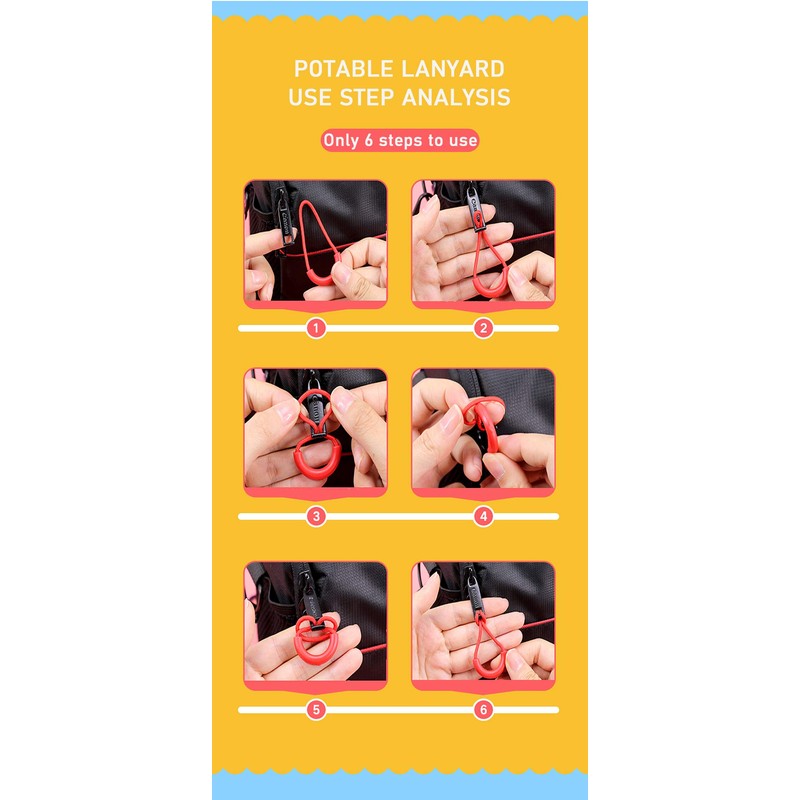 POTABLE LANYARD
USE STEP ANALYSIS

Only 6 steps to use

1
2
3
4
5
6