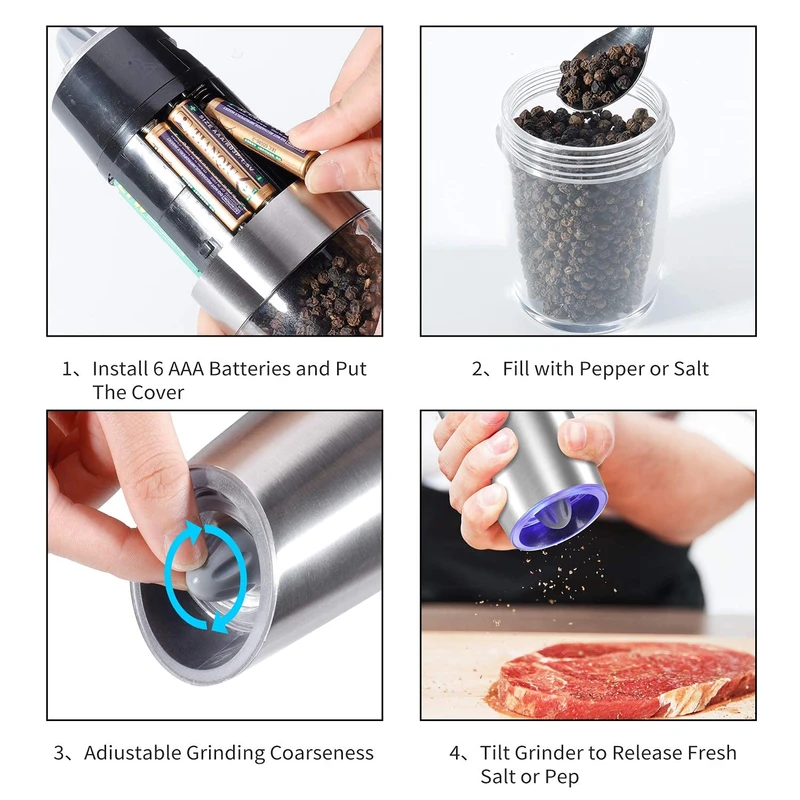 1、Install 6 AAA Batteries and Put The Cover

2、Fill with Pepper or Salt

3、Adiustable Grinding Coarseness

4、Tilt Grinder to Release Fresh Salt or Pep