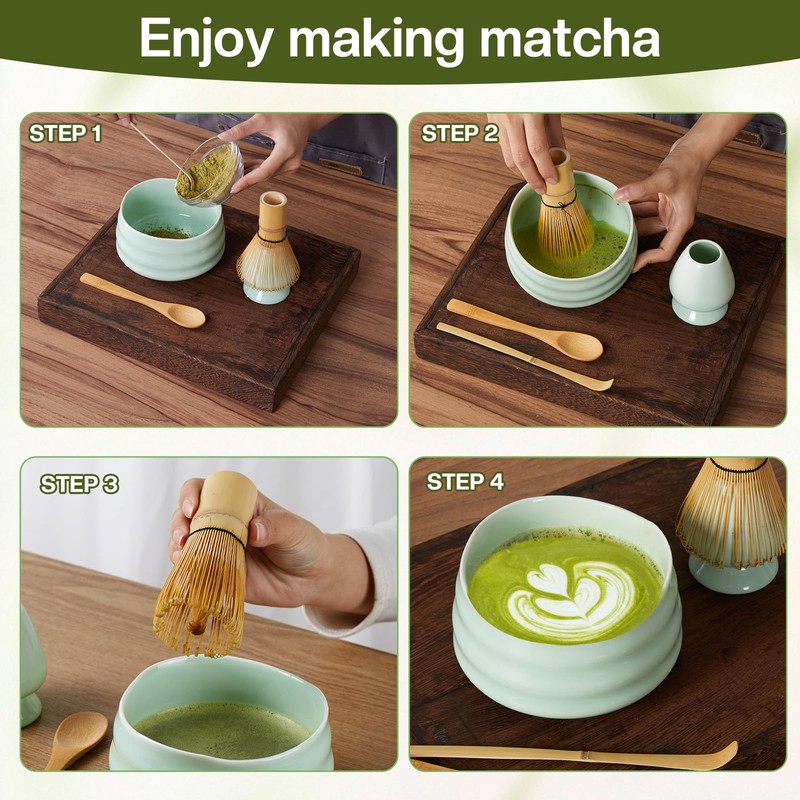 Enjoy making matcha

STEP 1

STEP 2

STEP 3

STEP 4