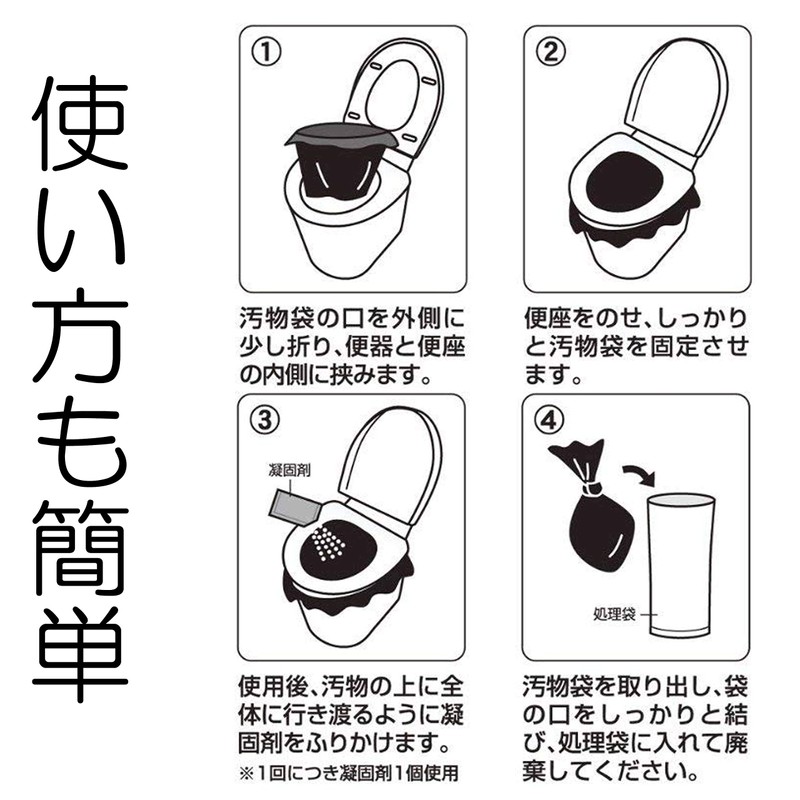 使い方も簡単

①

汚物袋の口を外側に少し折り、便器と便座の内側に挟みます。

②

便座をのせ、しっかりと汚物袋を固定させます。

③

凝固剤

使用後、汚物の上に全体に行き渡るように凝固剤をふりかけます。

※1回につき凝固剤1個使用

④

処理袋

汚物袋を取り出し、袋の口をしっかりと結び、処理袋に入れて廃棄してください。