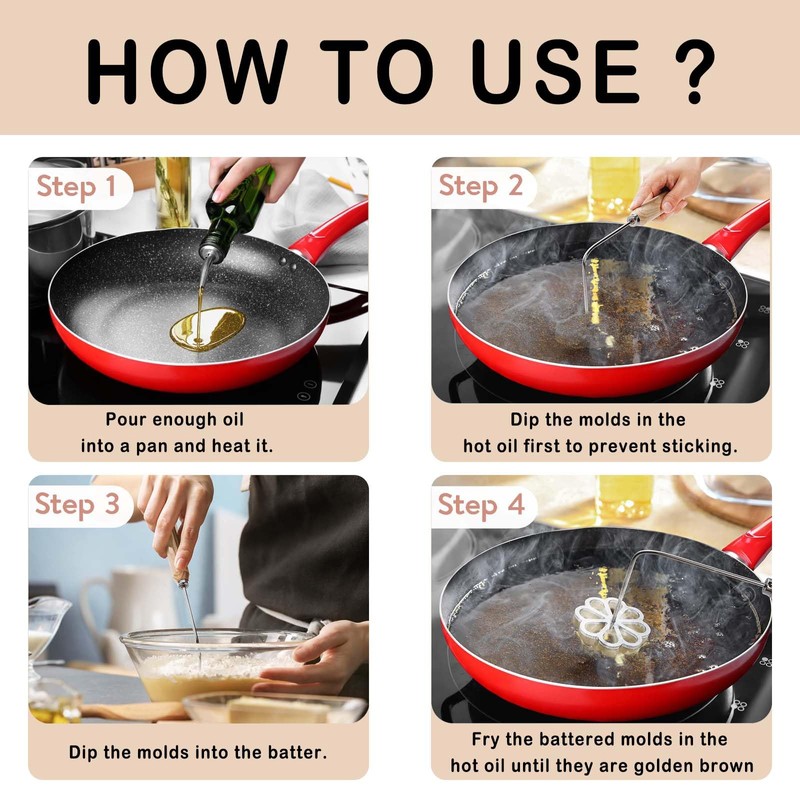 HOW TO USE ?

Step 1

Pour enough oil into a pan and heat it.

Step 2

Dip the molds in the hot oil first to prevent sticking.

Step 3

Dip the molds into the batter.

Step 4

Fry the battered molds in the hot oil until they are golden brown