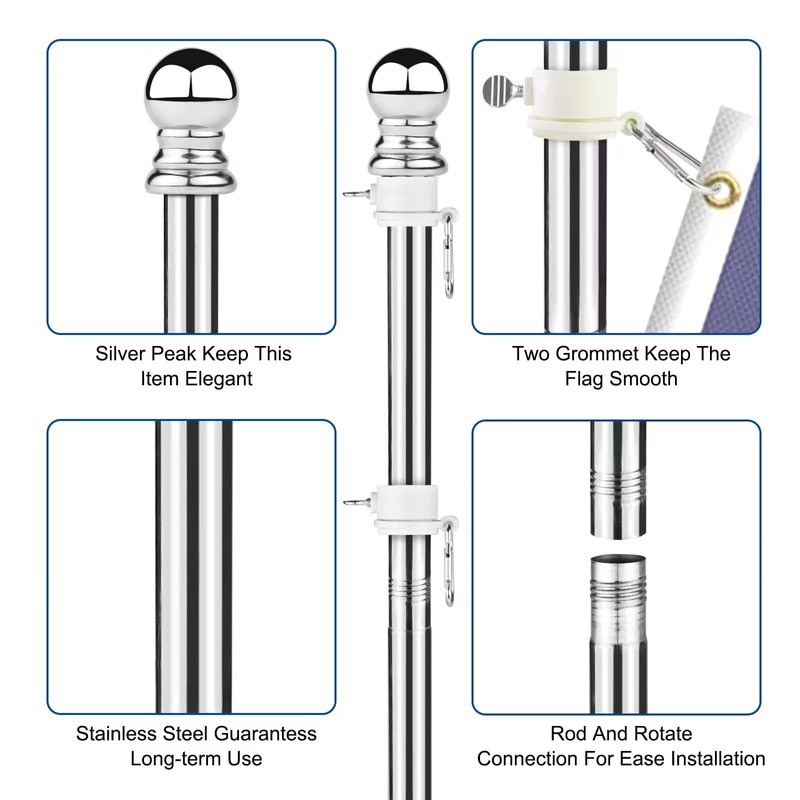 Silver Peak Keep This Item Elegant

Two Grommet Keep The Flag Smooth

Stainless Steel Guarantess Long-term Use

Rod And Rotate Connection For Ease Installation