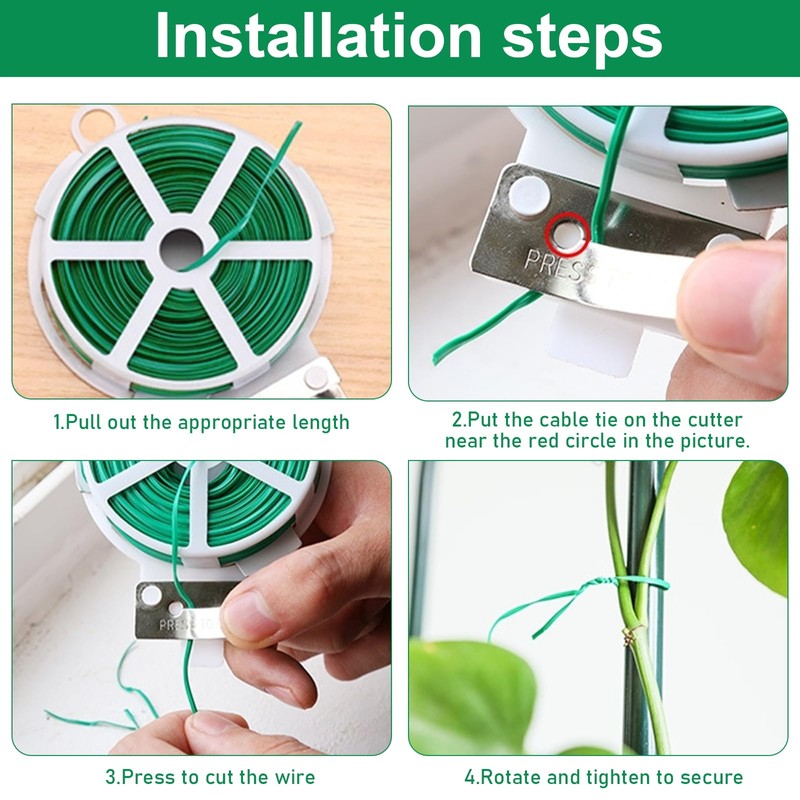 Installation steps

PRESS

1.Pull out the appropriate length

2.Put the cable tie on the cutter near the red circle in the picture.

PRESS TO

3.Press to cut the wire

4.Rotate and tighten to secure