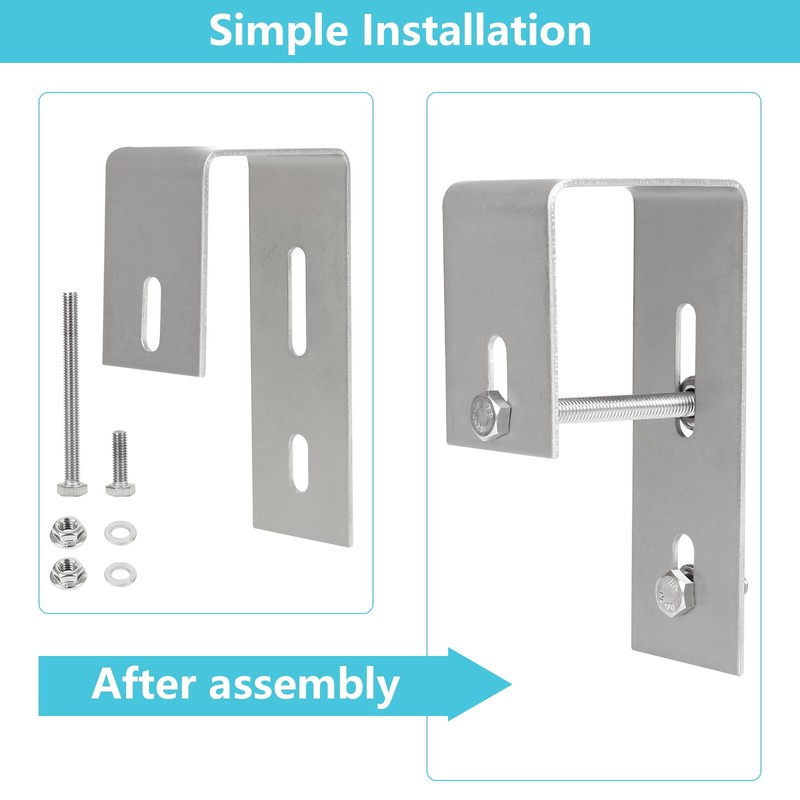 Simple Installation

After assembly