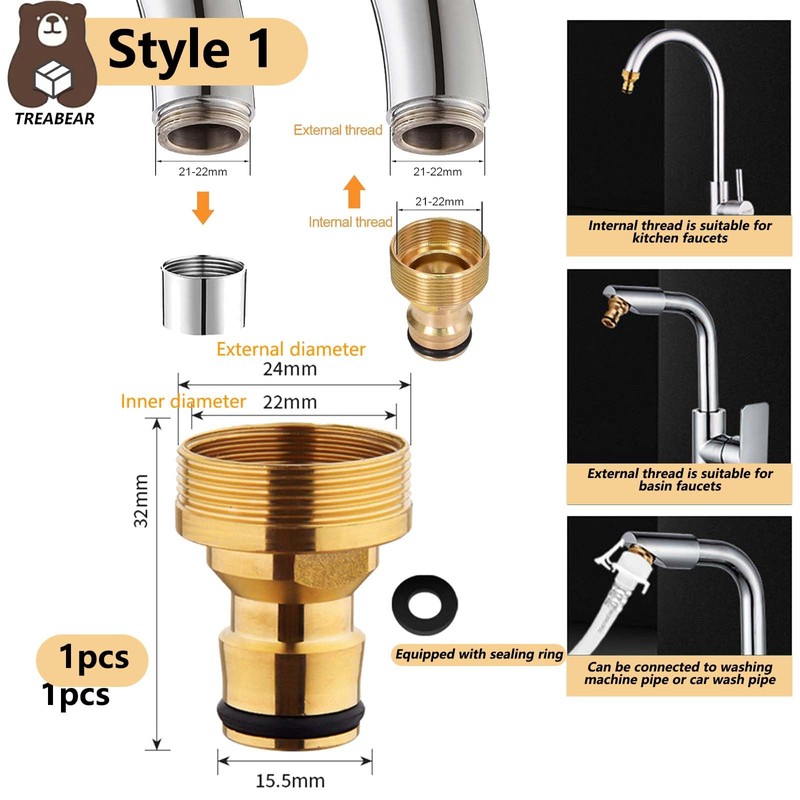 TREABEAR

Style 1

21-22mm

External thread

21-22mm

Internal thread

21-22mm

External diameter
24mm

Inner diameter
22mm

32mm

15.5mm

1pcs
1pcs

Equipped with sealing ring

Internal thread is suitable for kitchen faucets

External thread is suitable for basin faucets

Can be connected to washing machine pipe or car wash pipe