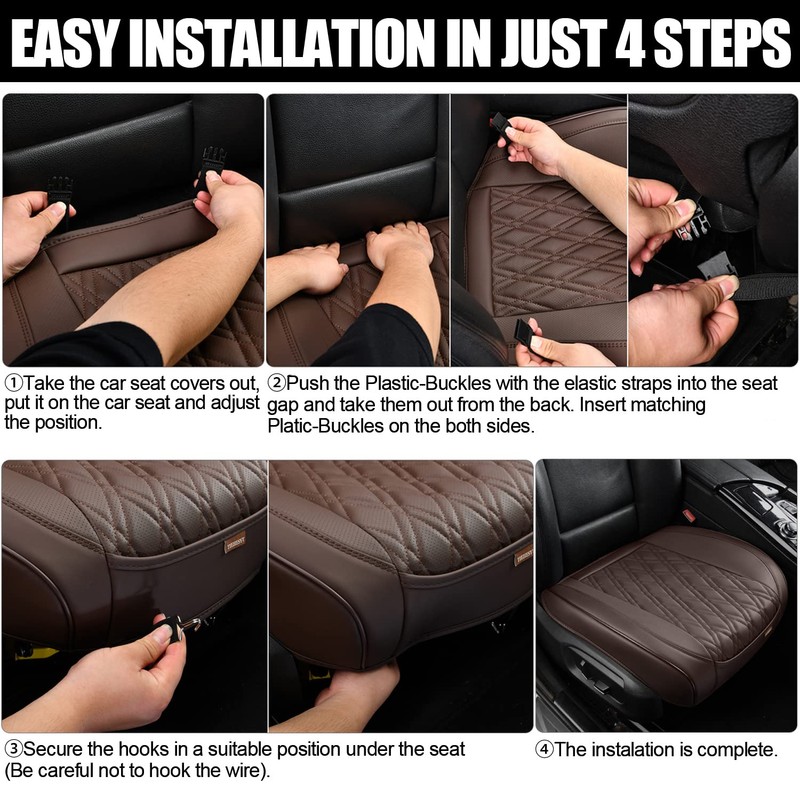 EASY INSTALLATION IN JUST 4 STEPS

①Take the car seat covers out, put it on the car seat and adjust the position.

②Push the Plastic-Buckles with the elastic straps into the seat gap and take them out from the back. Insert matching Platic-Buckles on the both sides.

③Secure the hooks in a suitable position under the seat (Be careful not to hook the wire).

④The instalation is complete.