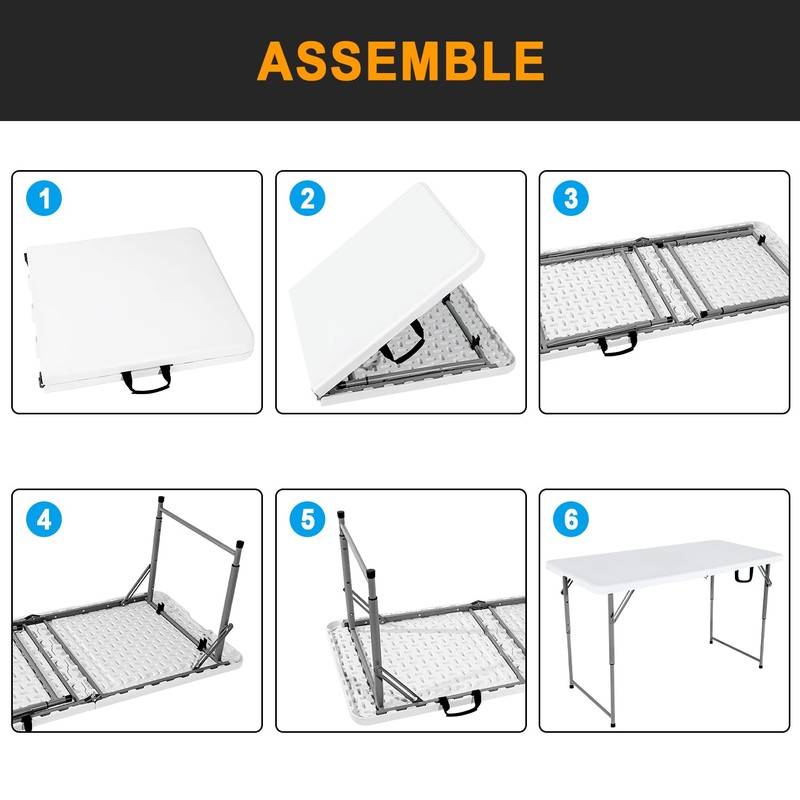 ASSEMBLE

1

2

3

4

5

6