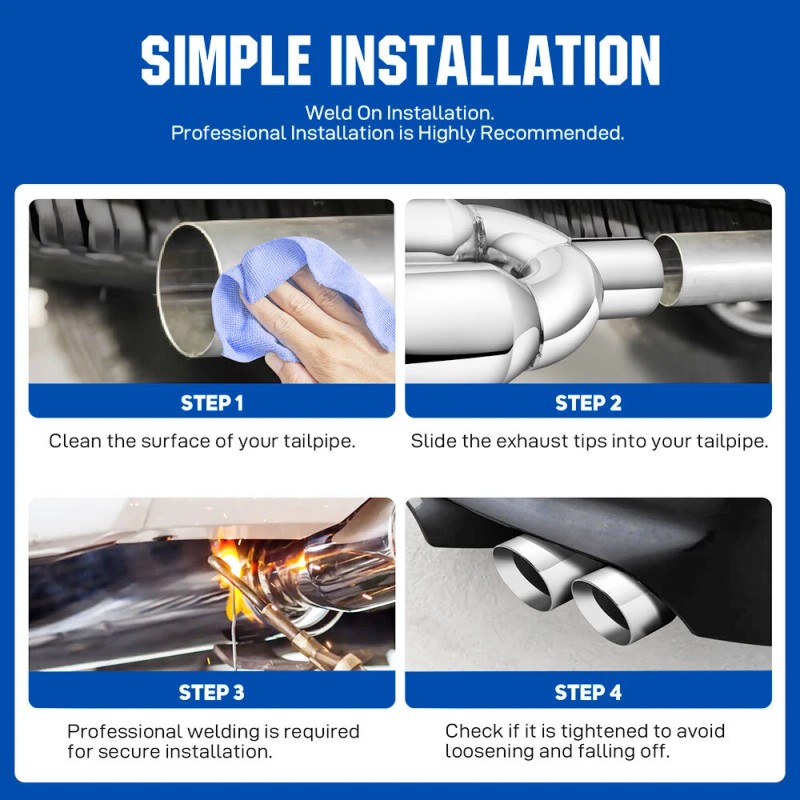 SIMPLE INSTALLATION

Weld On Installation.
Professional Installation is Highly Recommended.

STEP 1

Clean the surface of your tailpipe.

STEP 2

Slide the exhaust tips into your tailpipe.

STEP 3

Professional welding is required for secure installation.

STEP 4

Check if it is tightened to avoid loosening and falling off.