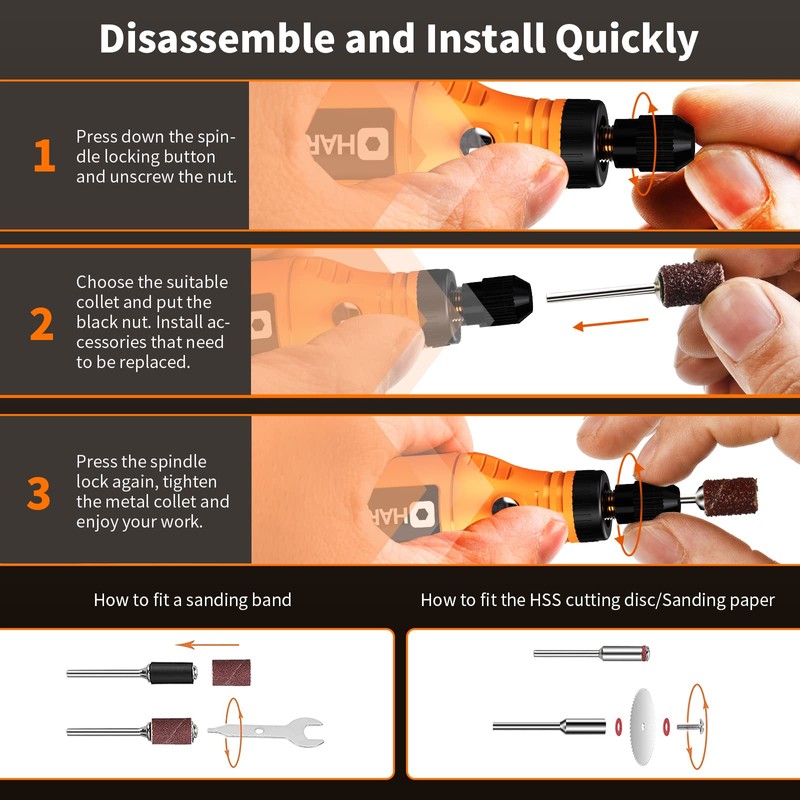 Disassemble and Install Quickly

1 Press down the spindle locking button and unscrew the nut.

HAR

2 Choose the suitable collet and put the black nut. Install accessories that need to be replaced.

3 Press the spindle lock again, tighten the metal collet and enjoy your work.

HAR

How to fit a sanding band

How to fit the HSS cutting disc/Sanding paper