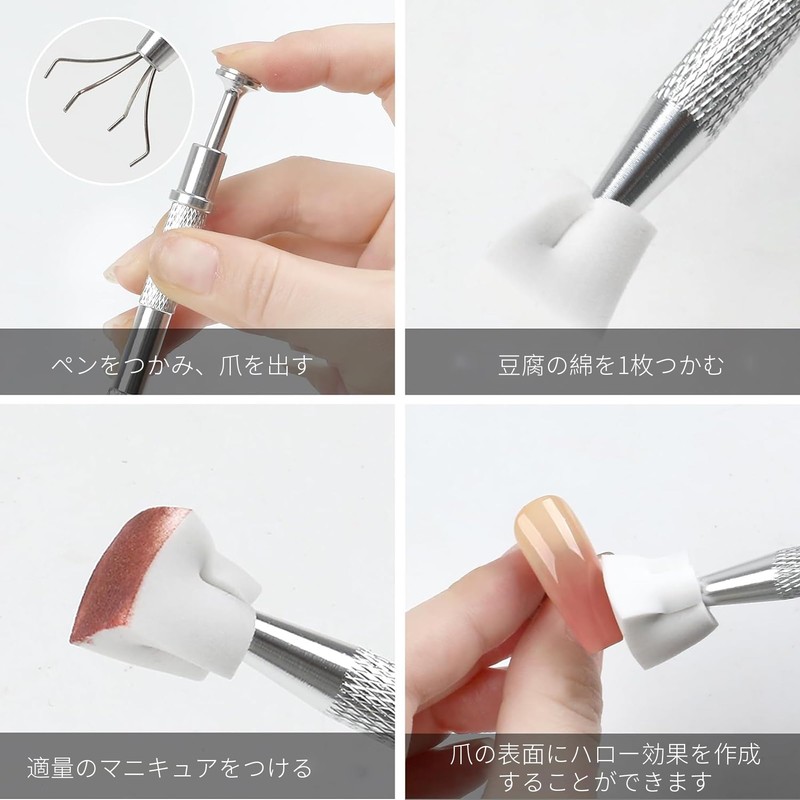 ペンをつかみ、爪を出す

豆腐の綿を1枚つかむ

適量のマニキュアをつける

爪の表面にハロー効果を作成することができます