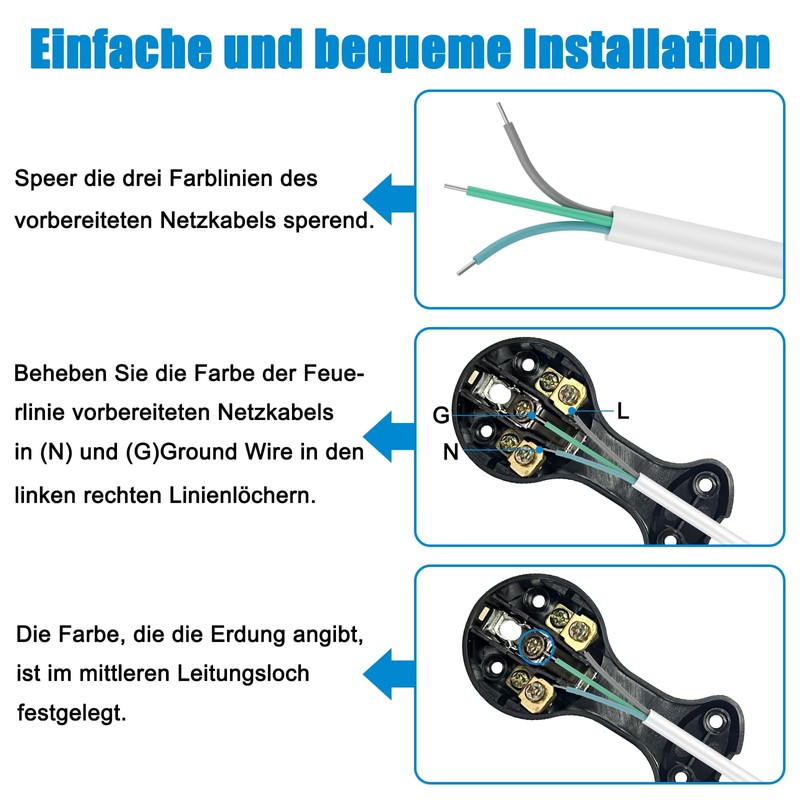 Einfache und bequeme Installation

Speer die drei Farblinien des vorbereiteten Netzkabels sperend.

Beheben Sie die Farbe der Feuerlinie vorbereiteten Netzkabels in (N) und (G)Ground Wire in den linken rechten Linienlöchern.

G

L

N

Die Farbe, die die Erdung angibt, ist im mittleren Leitungsloch festgelegt.