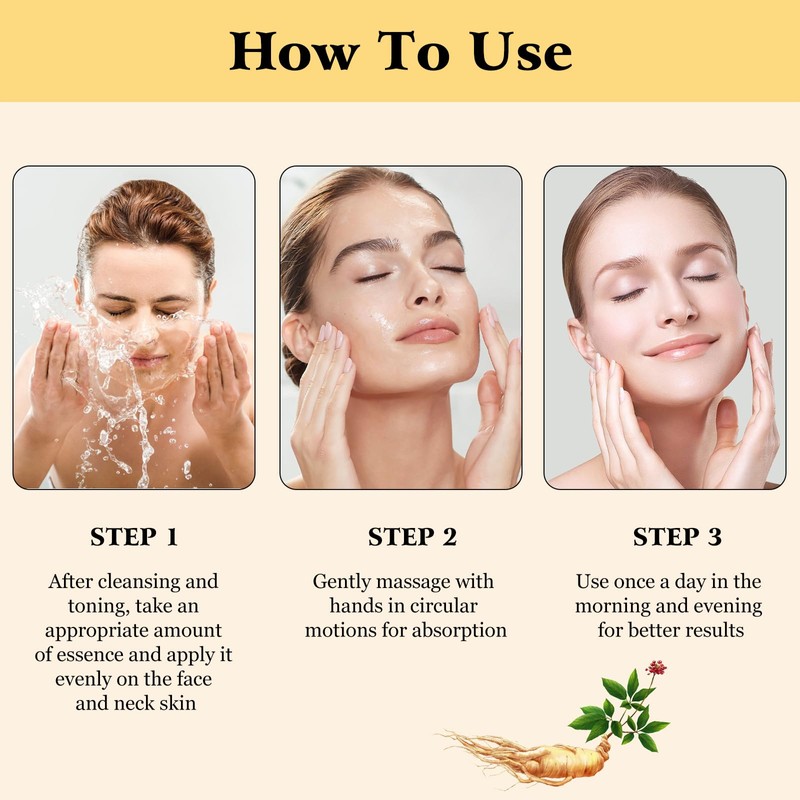 How To Use

STEP 1

After cleansing and toning, take an appropriate amount of essence and apply it evenly on the face and neck skin

STEP 2

Gently massage with hands in circular motions for absorption

STEP 3

Use once a day in the morning and evening for better results