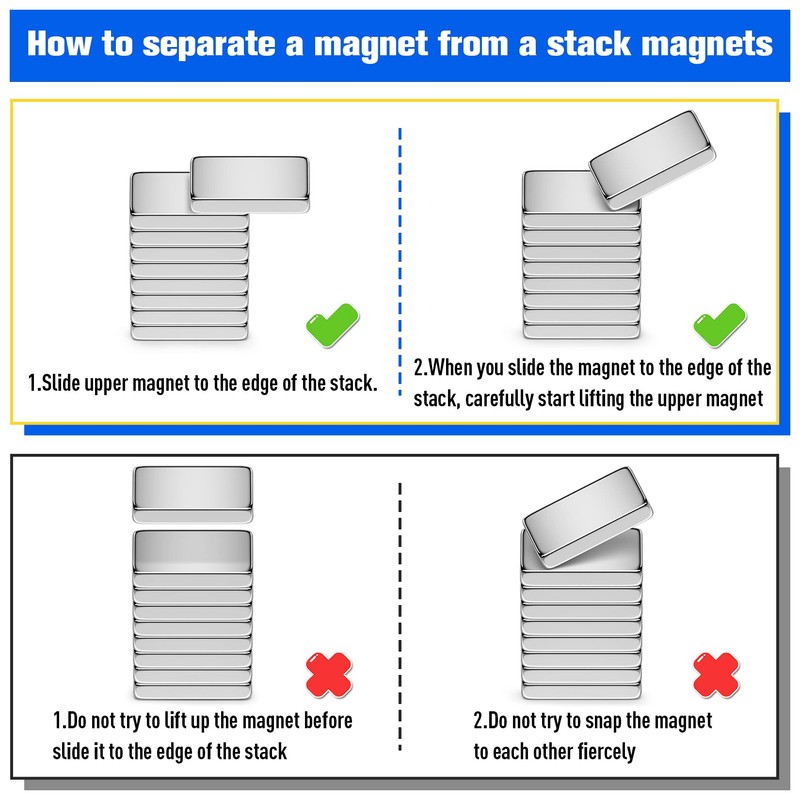 How to separate a magnet from a stack magnets

1.Slide upper magnet to the edge of the stack.

2.When you slide the magnet to the edge of the stack, carefully start lifting the upper magnet

1.Do not try to lift up the magnet before slide it to the edge of the stack

2.Do not try to snap the magnet to each other fiercely