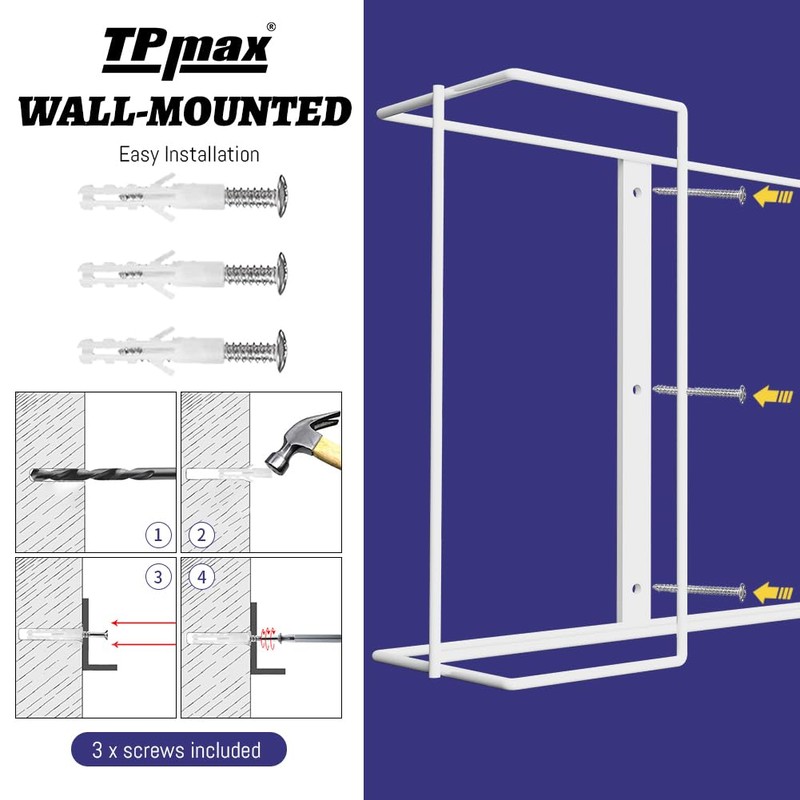 TPmax®
WALL-MOUNTED
Easy Installation

1
2
3
4

3 x screws included