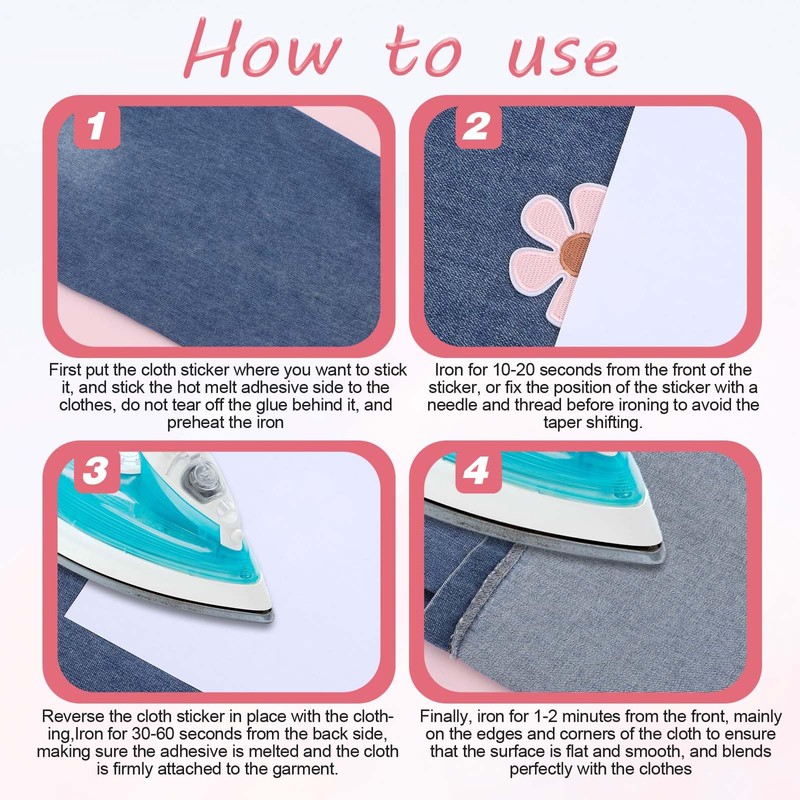 How to use

1

First put the cloth sticker where you want to stick it, and stick the hot melt adhesive side to the clothes, do not tear off the glue behind it, and preheat the iron

2

Iron for 10-20 seconds from the front of the sticker, or fix the position of the sticker with a needle and thread before ironing to avoid the taper shifting.

3

Reverse the cloth sticker in place with the clothing,Iron for 30-60 seconds from the back side, making sure the adhesive is melted and the cloth is firmly attached to the garment.

4

Finally, iron for 1-2 minutes from the front, mainly on the edges and corners of the cloth to ensure that the surface is flat and smooth, and blends perfectly with the clothes