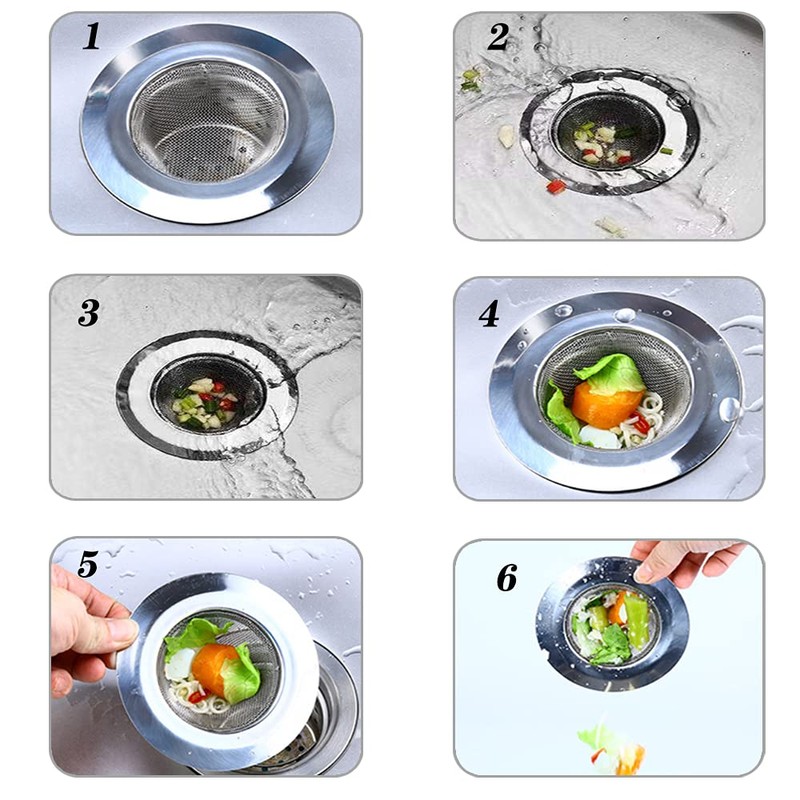 1
2
3
4
5
6