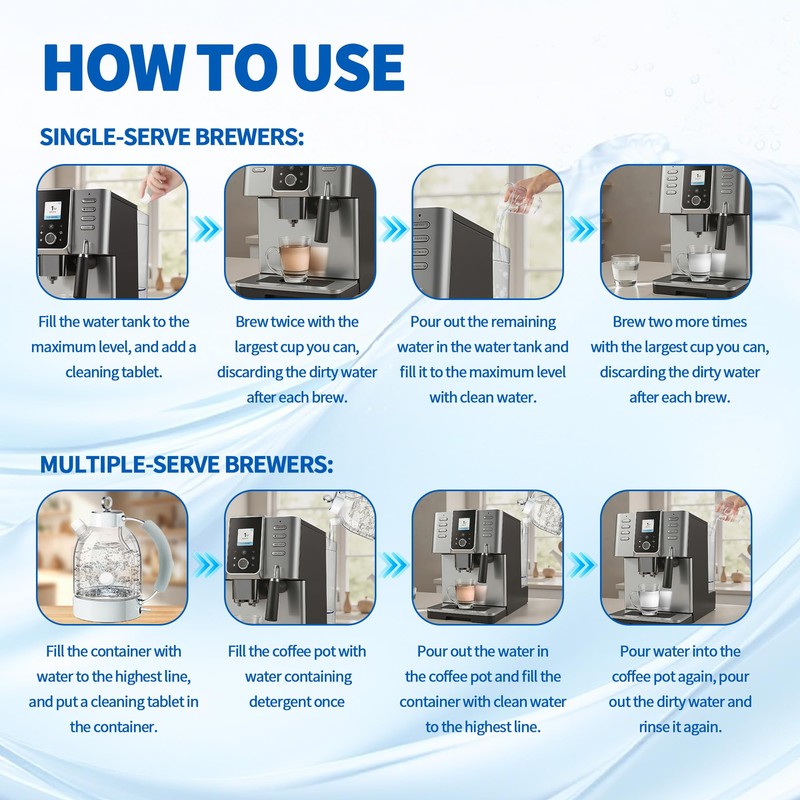 HOW TO USE

SINGLE-SERVE BREWERS:

Fill the water tank to the maximum level, and add a cleaning tablet.

Brew twice with the largest cup you can, discarding the dirty water after each brew.

Pour out the remaining water in the water tank and fill it to the maximum level with clean water.

Brew two more times with the largest cup you can, discarding the dirty water after each brew.

MULTIPLE-SERVE BREWERS:

Fill the container with water to the highest line, and put a cleaning tablet in the container.

Fill the coffee pot with water containing detergent once

Pour out the water in the coffee pot and fill the container with clean water to the highest line.

Pour water into the coffee pot again, pour out the dirty water and rinse it again.