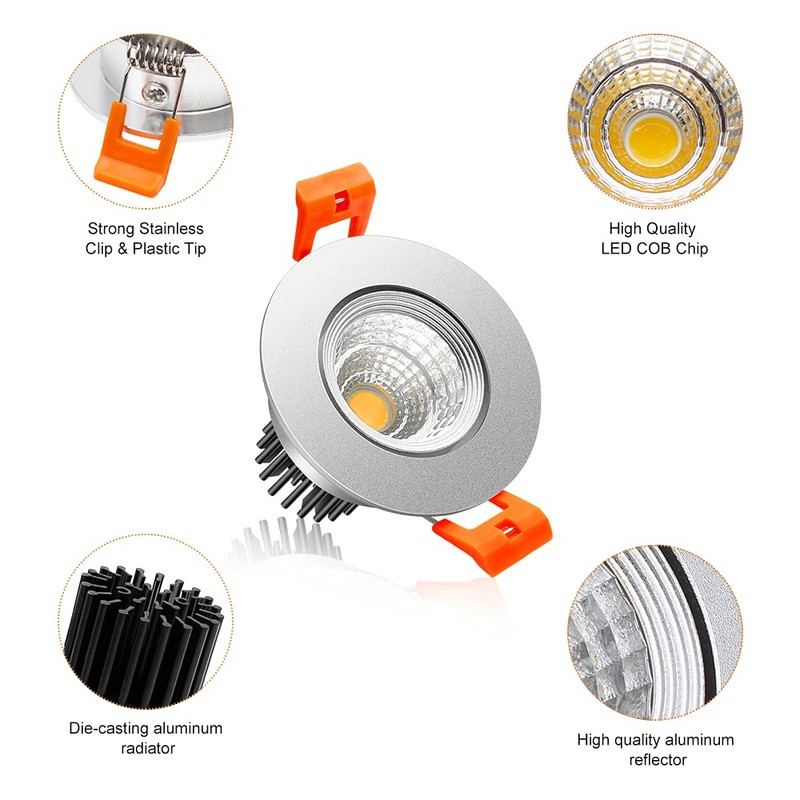 Strong Stainless Clip & Plastic Tip

High Quality LED COB Chip

Die-casting aluminum radiator

High quality aluminum reflector