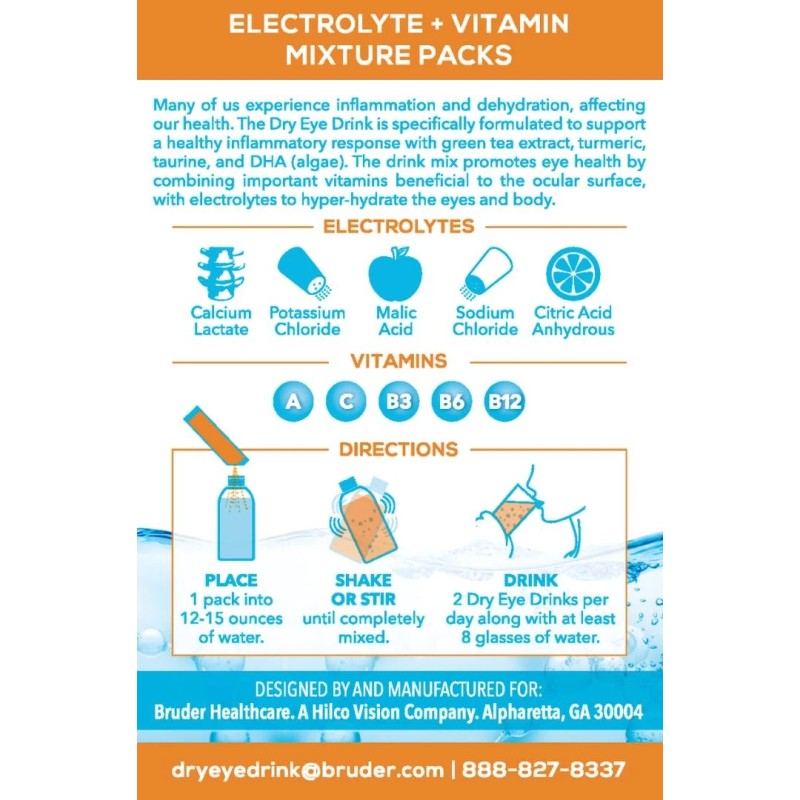 ELECTROLYTE + VITAMIN MIXTURE PACKS

Many of us experience inflammation and dehydration, affecting our health. The Dry Eye Drink is specifically formulated to support a healthy inflammatory response with green tea extract, turmeric, taurine, and DHA (algae). The drink mix promotes eye health by combining important vitamins beneficial to the ocular surface, with electrolytes to hyper-hydrate the eyes and body.

ELECTROLYTES

Calcium Lactate

Potassium Chloride

Malic Acid

Sodium Chloride

Citric Acid Anhydrous

VITAMINS

A C B3 B6 B12

DIRECTIONS

PLACE
1 pack into 12-15 ounces of water.

SHAKE OR STIR
until completely mixed.

DRINK
2 Dry Eye Drinks per day along with at least 8 glasses of water.

DESIGNED BY AND MANUFACTURED FOR:
Bruder Healthcare. A Hilco Vision Company. Alpharetta, GA 30004

dryeyedrink@bruder.com | 888-827-8337