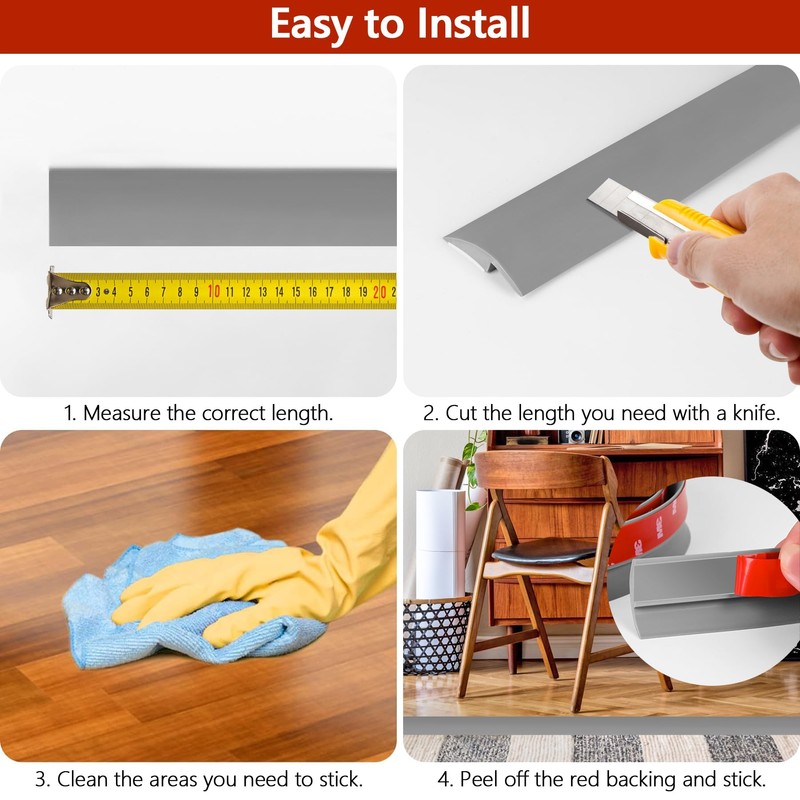 Easy to Install

3 4 5 6 7 8 9 10 11 12 13 14 15 16 17 18 19 20 2

1. Measure the correct length.

2. Cut the length you need with a knife.

3M

3. Clean the areas you need to stick.

4. Peel off the red backing and stick.