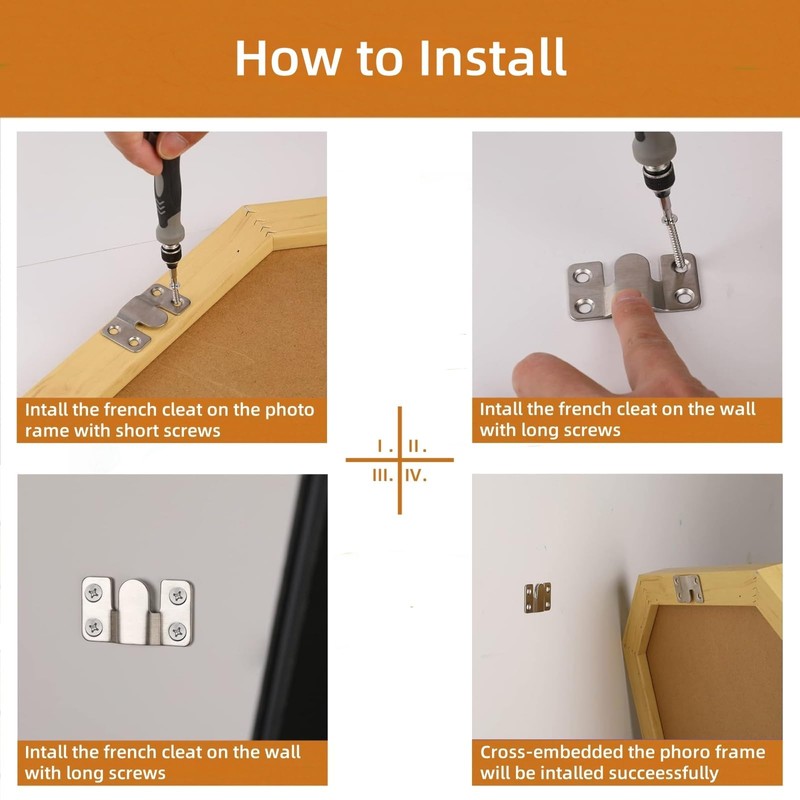 How to Install

Intall the french cleat on the photo rame with short screws

Intall the french cleat on the wall with long screws

I. II.
III. IV.

Intall the french cleat on the wall with long screws

Cross-embedded the phoro frame will be intalled successfully