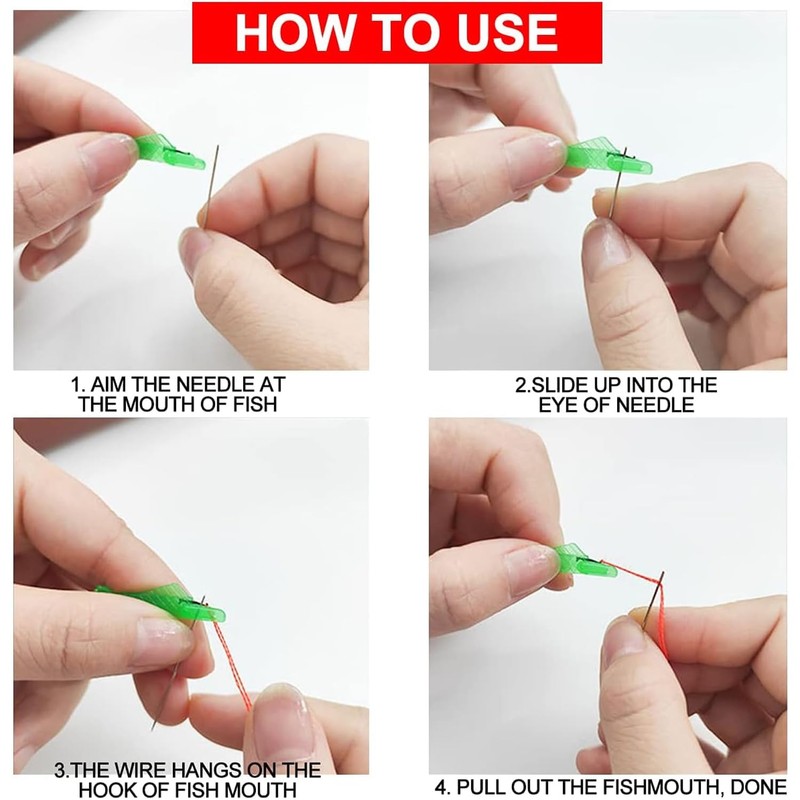 HOW TO USE

1. AIM THE NEEDLE AT THE MOUTH OF FISH

2.SLIDE UP INTO THE EYE OF NEEDLE

3.THE WIRE HANGS ON THE HOOK OF FISH MOUTH

4. PULL OUT THE FISHMOUTH, DONE