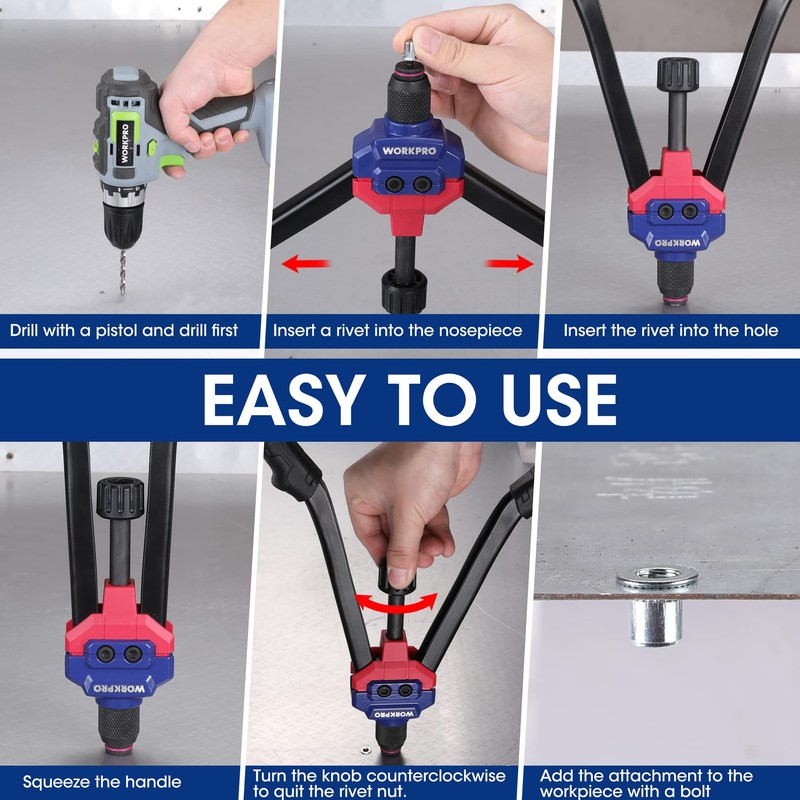 WORKPRO

WORKPRO

WORKPRO

Drill with a pistol and drill first

Insert a rivet into the nosepiece

Insert the rivet into the hole

EASY TO USE

WORKPRO

WORKPRO

Squeeze the handle

Turn the knob counterclockwise to quit the rivet nut.

Add the attachment to the workpiece with a bolt