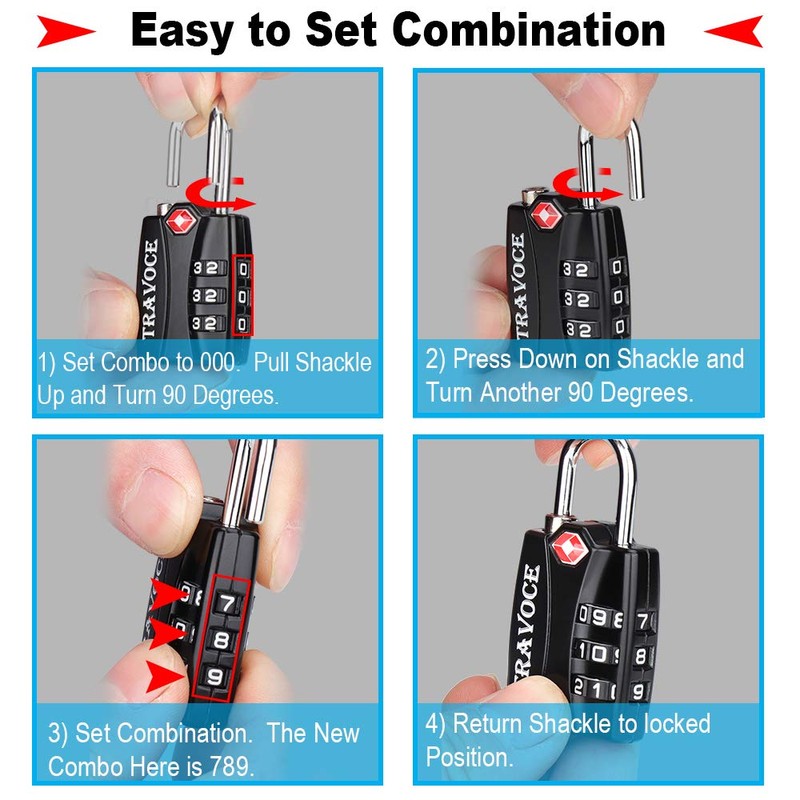 Easy to Set Combination

TRAVOCE
3 2 0
3 2 0
3 2 0

1) Set Combo to 000. Pull Shackle Up and Turn 90 Degrees.

TRAVOCE
3 2 0
3 2 0
3 2 0

2) Press Down on Shackle and Turn Another 90 Degrees.

7
8
9

3) Set Combination. The New Combo Here is 789.

TRAVOCE
0 9 8 7
1 0 9 8
2 1 0 9

4) Return Shackle to locked Position.