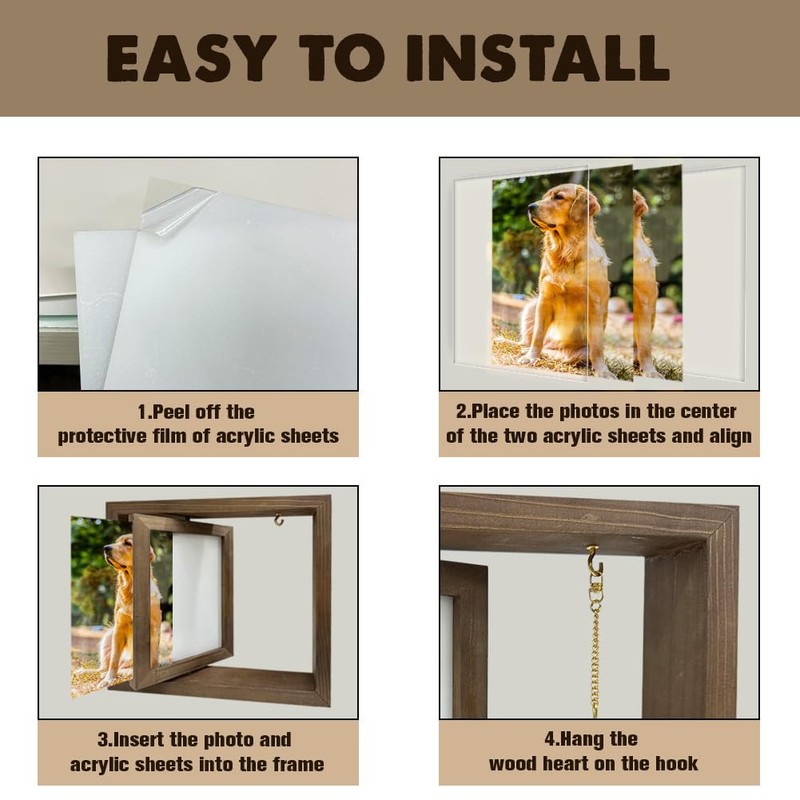 EASY TO INSTALL

1.Peel off the protective film of acrylic sheets

2.Place the photos in the center of the two acrylic sheets and align

3.Insert the photo and acrylic sheets into the frame

4.Hang the wood heart on the hook