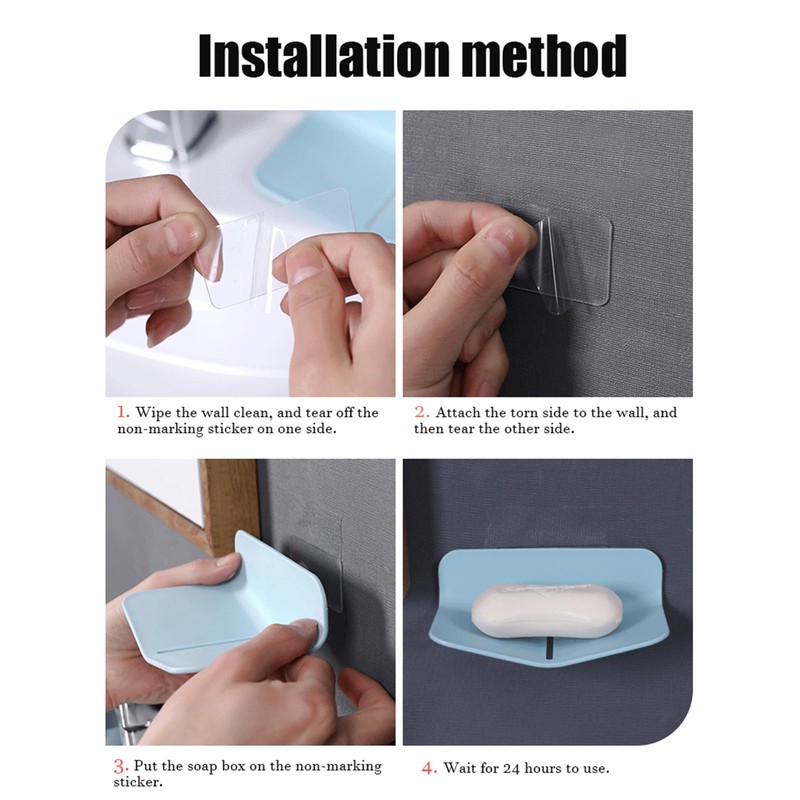 Installation method

1. Wipe the wall clean, and tear off the non-marking sticker on one side.

2. Attach the torn side to the wall, and then tear the other side.

3. Put the soap box on the non-marking sticker.

4. Wait for 24 hours to use.