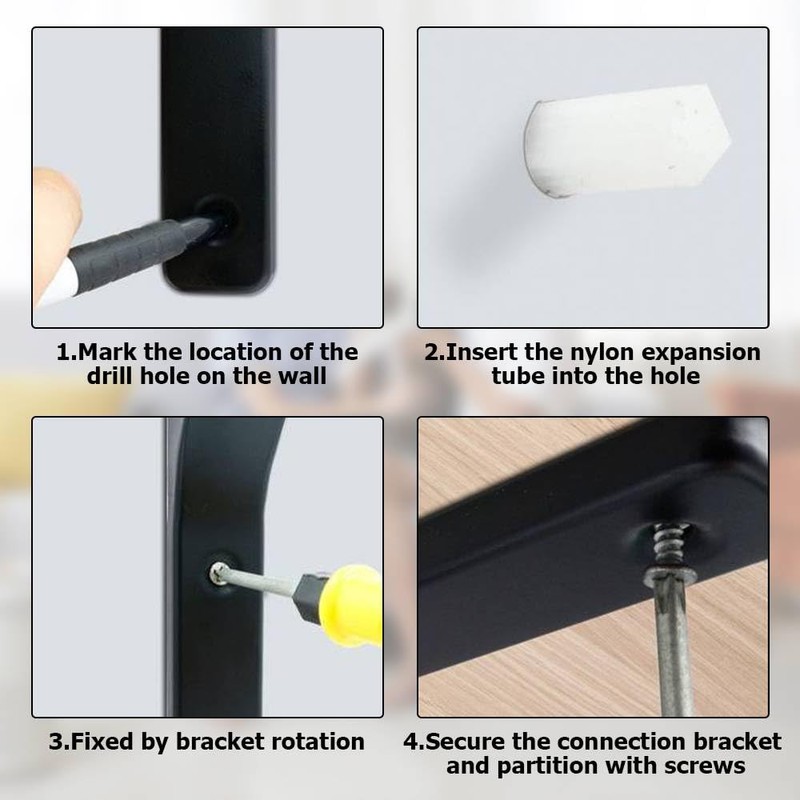 1.Mark the location of the drill hole on the wall

2.Insert the nylon expansion tube into the hole

3.Fixed by bracket rotation

4.Secure the connection bracket and partition with screws