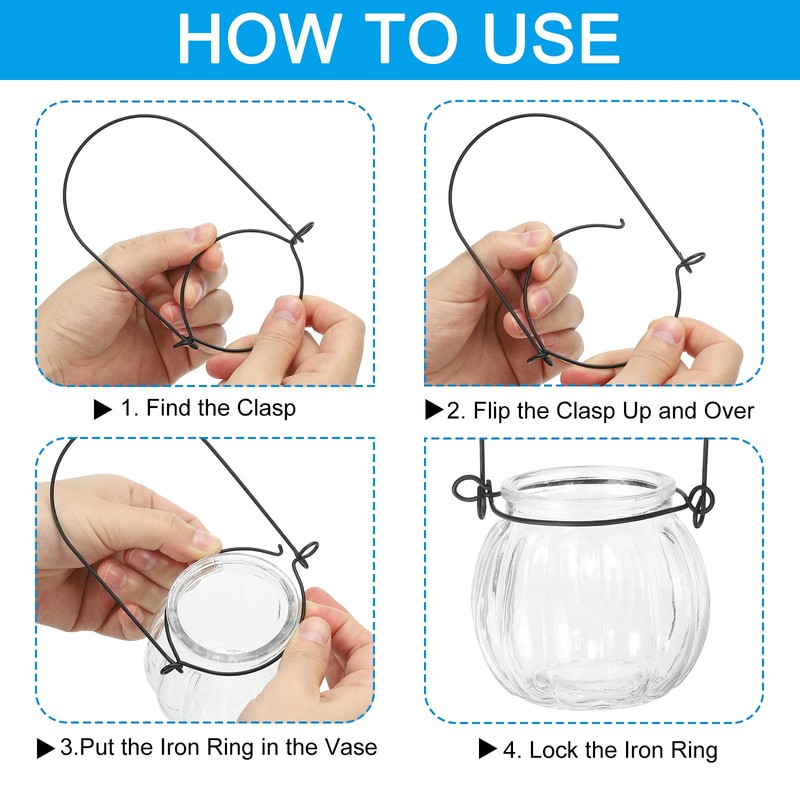 HOW TO USE

▶ 1. Find the Clasp

▶2. Flip the Clasp Up and Over

▶3.Put the Iron Ring in the Vase

▶ 4. Lock the Iron Ring