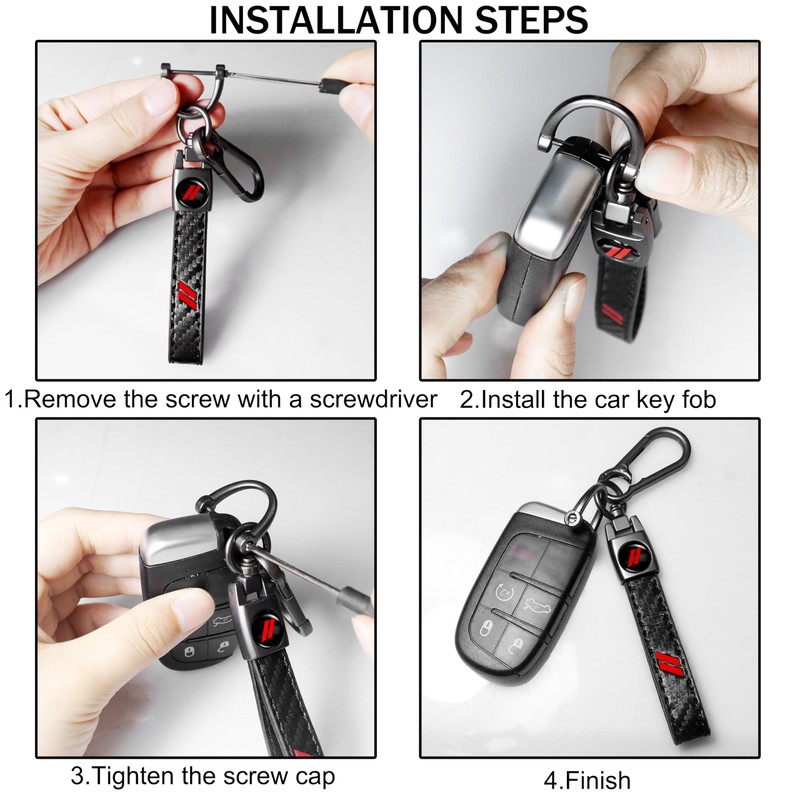 INSTALLATION STEPS

1.Remove the screw with a screwdriver

2.Install the car key fob

3.Tighten the screw cap

4.Finish