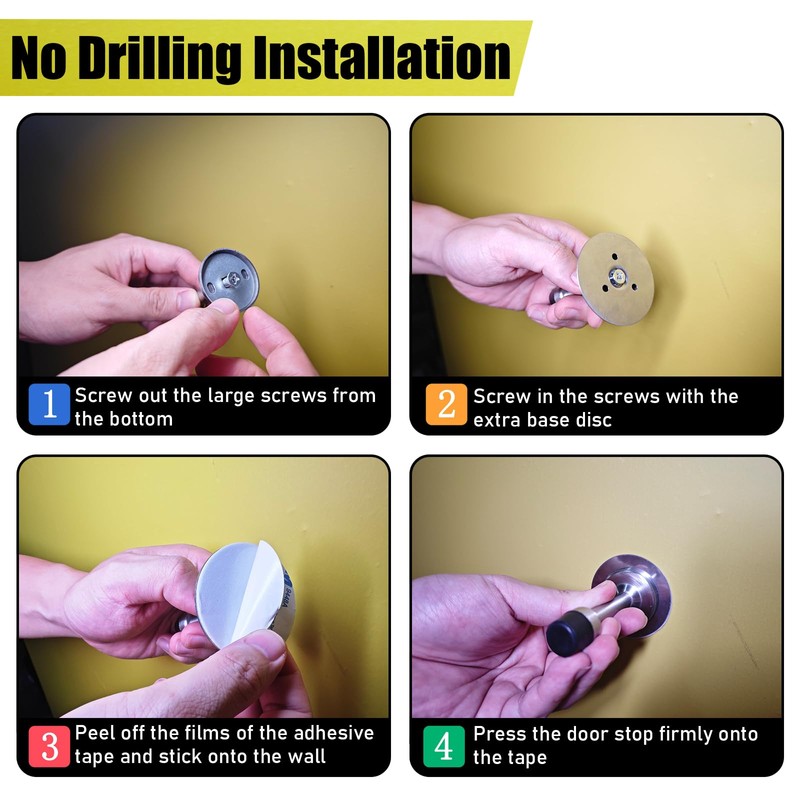 No Drilling Installation

1 Screw out the large screws from the bottom

2 Screw in the screws with the extra base disc

3 Peel off the films of the adhesive tape and stick onto the wall

4 Press the door stop firmly onto the tape