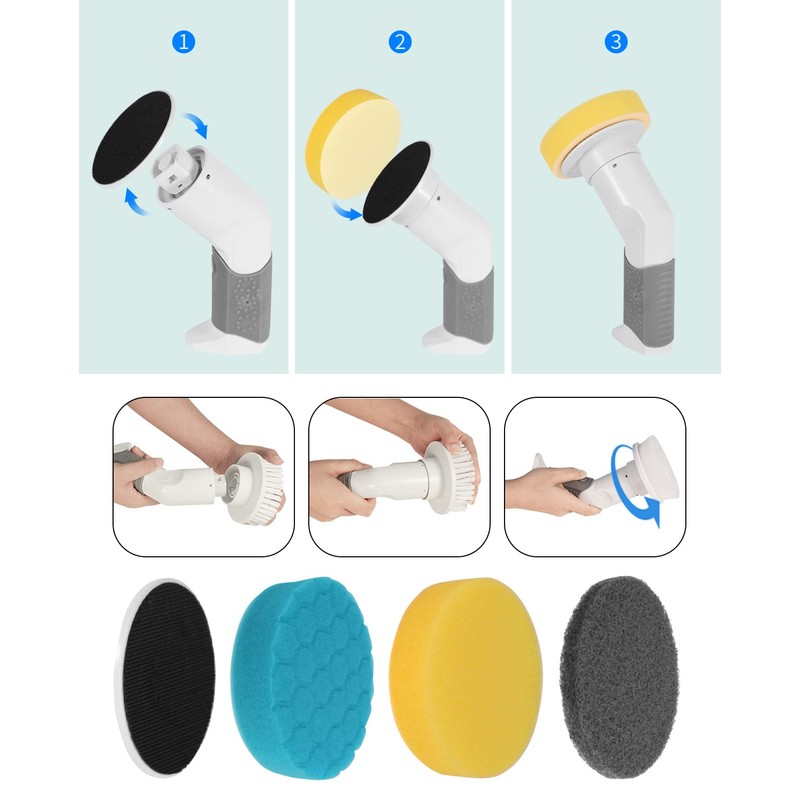 1

2

3