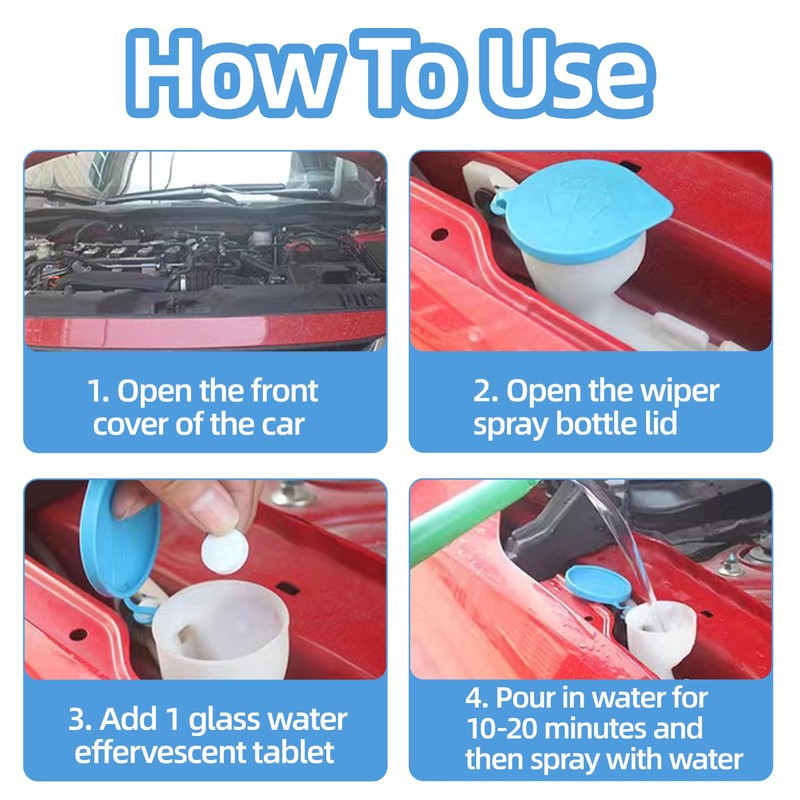 How To Use

1. Open the front cover of the car

2. Open the wiper spray bottle lid

3. Add 1 glass water effervescent tablet

4. Pour in water for 10-20 minutes and then spray with water