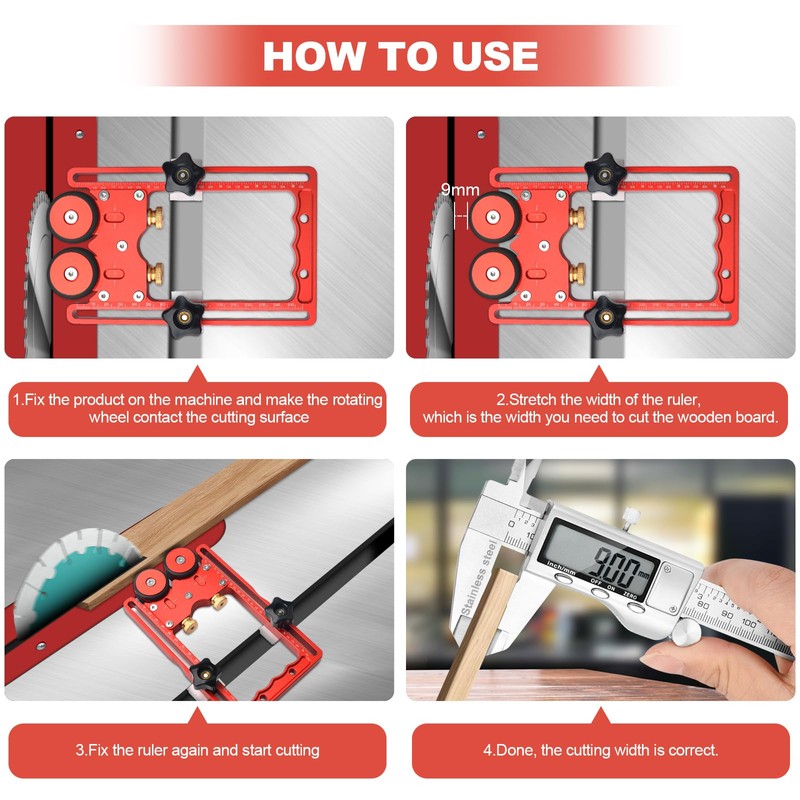 HOW TO USE

9mm

1.Fix the product on the machine and make the rotating wheel contact the cutting surface

2.Stretch the width of the ruler, which is the width you need to cut the wooden board.

Stainless steel

inch/mm OFF ON ZERO

9.00 mm

80 90 100

3.Fix the ruler again and start cutting

4.Done, the cutting width is correct.