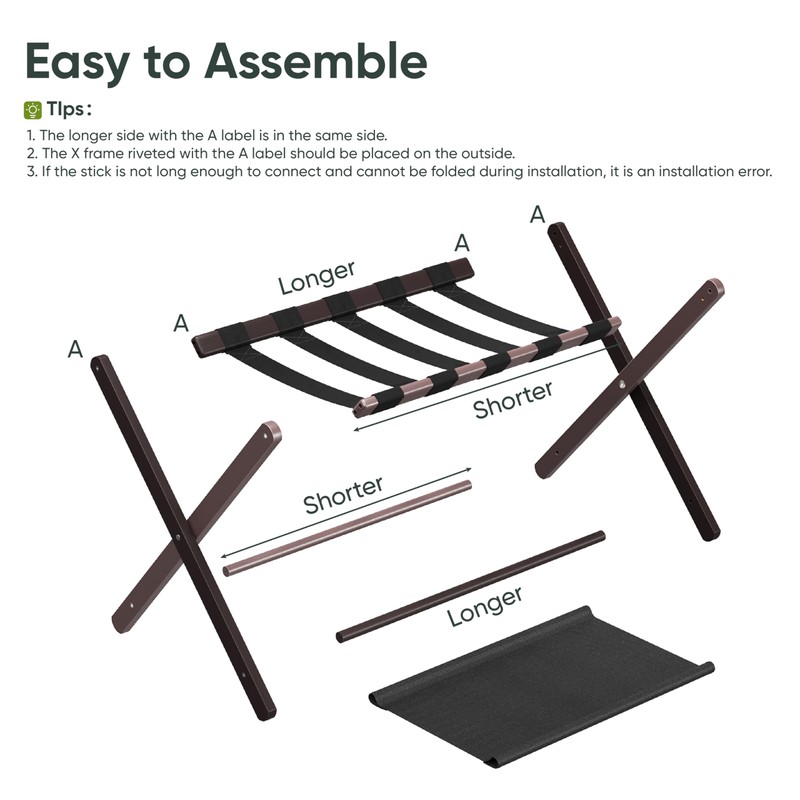 Easy to Assemble

TIps:

1. The longer side with the A label is in the same side.
2. The X frame riveted with the A label should be placed on the outside.
3. If the stick is not long enough to connect and cannot be folded during installation, it is an installation error.

A

A

Longer

A

A

Shorter

Shorter

Longer