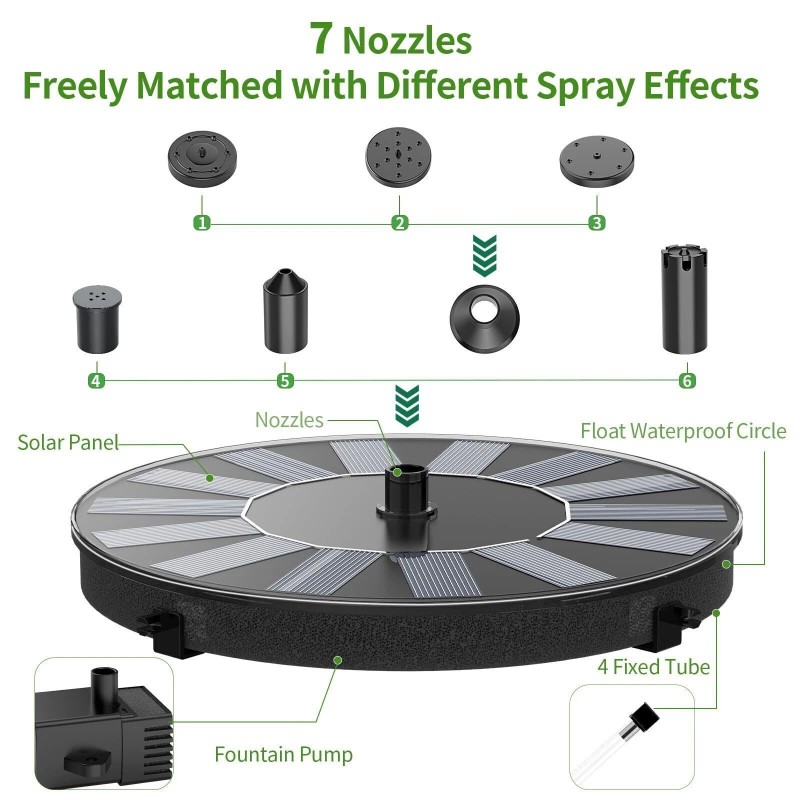 7 Nozzles
Freely Matched with Different Spray Effects

1
2
3

4
5
6

Nozzles
Solar Panel
Float Waterproof Circle

4 Fixed Tube

Fountain Pump