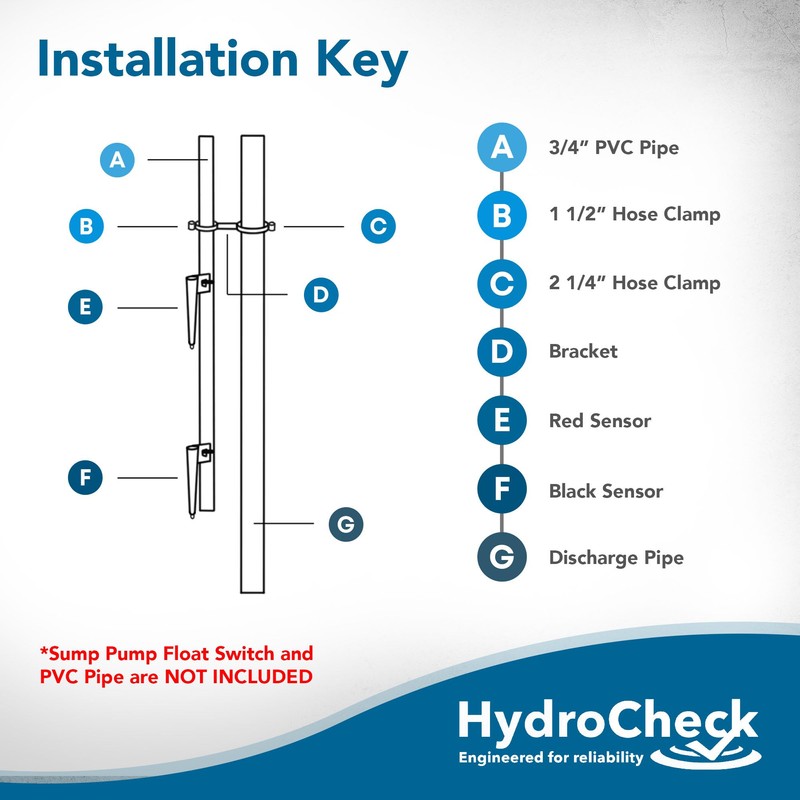 Installation Key

A

B

C

D

E

F

G

A 3/4" PVC Pipe

B 1 1/2" Hose Clamp

C 2 1/4" Hose Clamp

D Bracket

E Red Sensor

F Black Sensor

G Discharge Pipe

*Sump Pump Float Switch and PVC Pipe are NOT INCLUDED

HydroCheck
Engineered for reliability