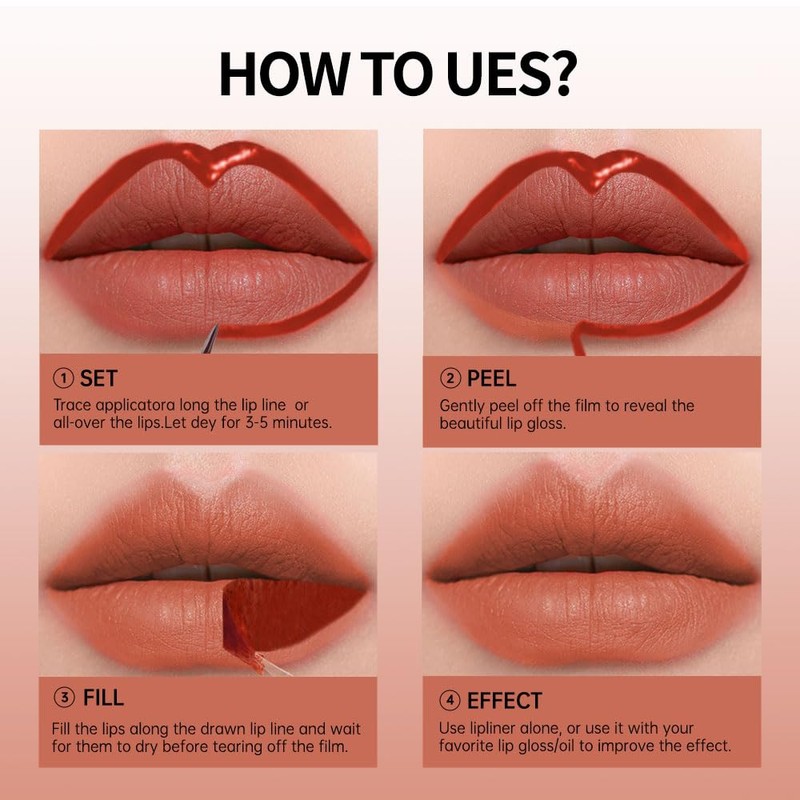 HOW TO UES?

① SET
Trace applicatora long the lip line or all-over the lips.Let dey for 3-5 minutes.

② PEEL
Gently peel off the film to reveal the beautiful lip gloss.

③ FILL
Fill the lips along the drawn lip line and wait for them to dry before tearing off the film.

④ EFFECT
Use lipliner alone, or use it with your favorite lip gloss/oil to improve the effect.