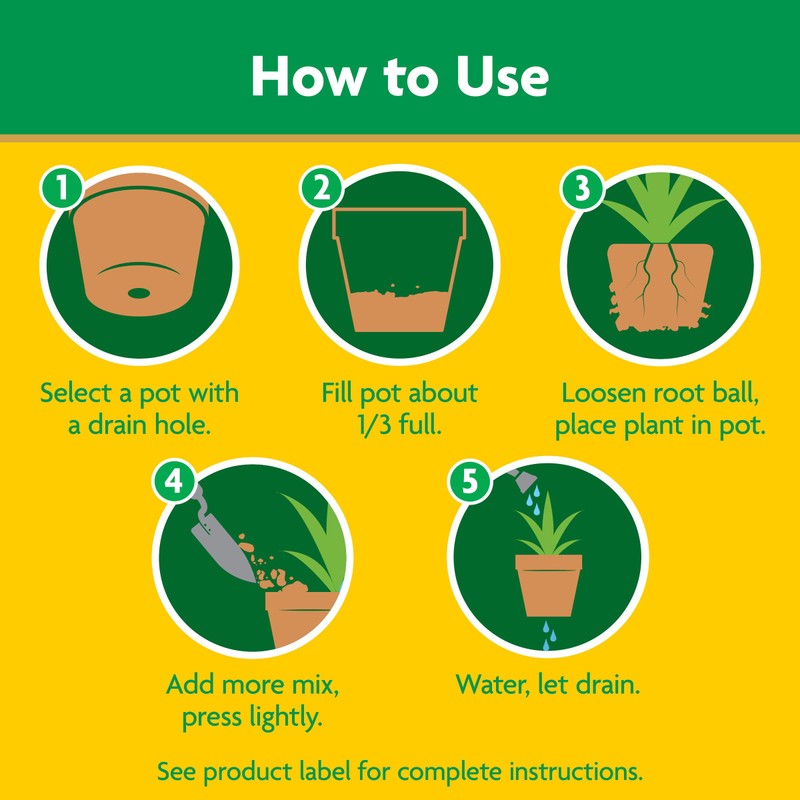 How to Use

1
Select a pot with a drain hole.

2
Fill pot about 1/3 full.

3
Loosen root ball, place plant in pot.

4
Add more mix, press lightly.

5
Water, let drain.

See product label for complete instructions.