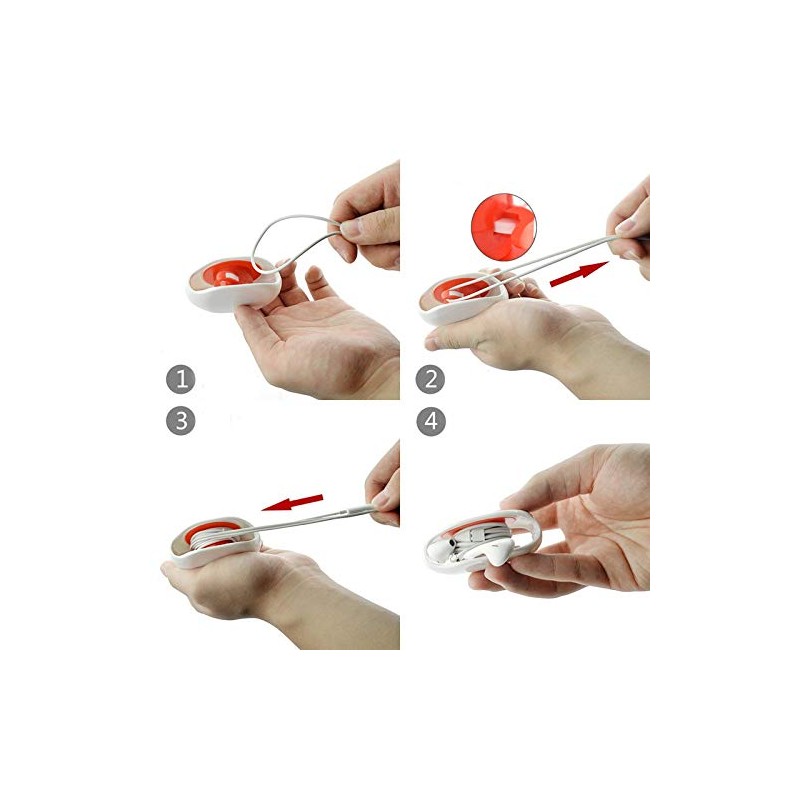 1
2
3
4